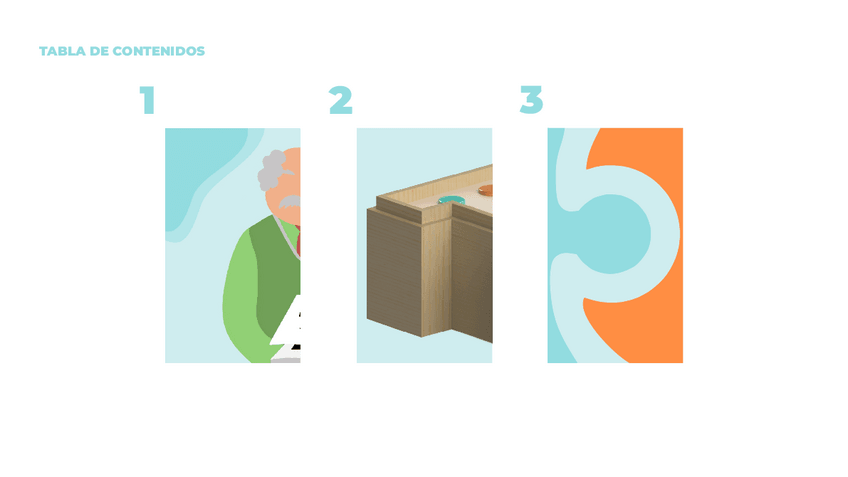 TABLA DE CONTENIDOS

1

2

3