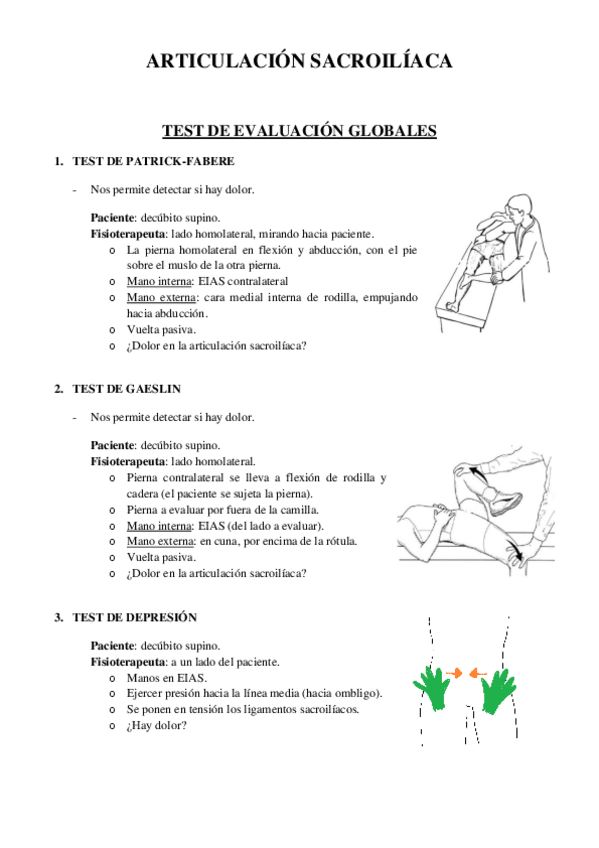 ARTICULACIÓN SACROILÍACA

TEST DE EVALUACIÓN GLOBALES

1. TEST DE PATRICK-FABERE

- Nos permite detectar si hay dolor.

Paciente: decúbito supino.
Fisioterapeuta: lado homolateral, mirando hacia paciente.
o La pierna homolateral en flexión y abducción, con el pie sobre el muslo de la otra pierna.
o Mano interna: EIAS contralateral
o Mano externa: cara medial interna de rodilla, empujando hacia abducción.
o Vuelta pasiva.
o ¿Dolor en la articulación sacroilíaca?

2. TEST DE GAESLIN

- Nos permite detectar si hay dolor.

Paciente: decúbito supino.
Fisioterapeuta: lado homolateral.
o Pierna contralateral se lleva a flexión de rodilla y cadera (el paciente se sujeta la pierna).
o Pierna a evaluar por fuera de la camilla.
o Mano interna: EIAS (del lado a evaluar).
o Mano externa: en cuna, por encima de la rótula.
o Vuelta pasiva.
o ¿Dolor en la articulación sacroilíaca?

3. TEST DE DEPRESIÓN

Paciente: decúbito supino.
Fisioterapeuta: a un lado del paciente.
o Manos en EIAS.
o Ejercer presión hacia la línea media (hacia ombligo).
o Se ponen en tensión los ligamentos sacroilíacos.
o ¿Hay dolor?