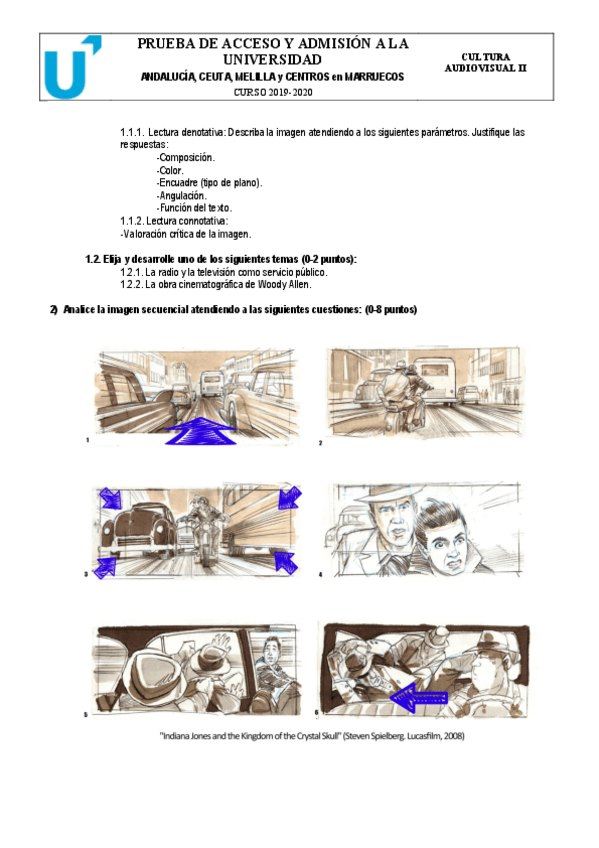 PRUEBA DE ACCESO Y ADMISIÓN A LA UNIVERSIDAD
ANDALUCÍA, CEUTA, MELILLA y CENTROS en MARRUECOS
CURSO 2019-2020

CULTURA AUDIOVISUAL II

1.1.1. Lectura denotativa: Describa la imagen atendiendo a los siguientes parámetros. Justifique las respuestas:
-Composición.
-Color.
-Encuadre (tipo de plano).
-Angulación.
-Función del texto.
1.1.2. Lectura connotativa:
-Valoración crítica de la imagen.

1.2. Elija y desarrolle uno de los siguientes temas (0-2 puntos):
1.2.1. La radio y la televisión como servicio público.
1.2.2. La obra cinematográfica de Woody Allen.

2) Analice la imagen secuencial atendiendo a las siguientes cuestiones: (0-8 puntos)

1

2

3

4

5

6

"Indiana Jones and the Kingdom of the Crystal Skull" (Steven Spielberg. Lucasfilm, 2008)