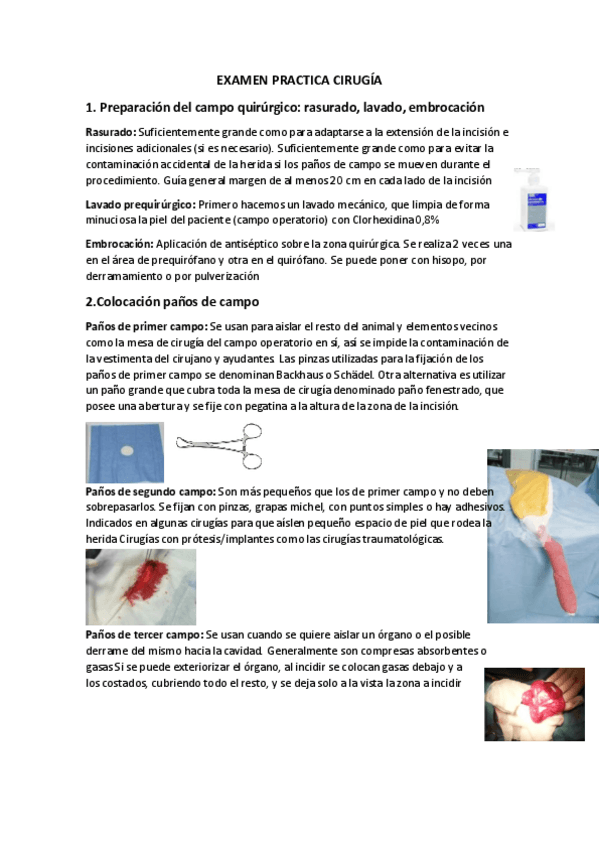 EXAMEN PRACTICA CIRUGÍA

1. Preparación del campo quirúrgico: rasurado, lavado, embrocación

Rasurado: Suficientemente grande como para adaptarse a la extensión de la incisión e incisiones adicionales (si es necesario). Suficientemente grande como para evitar la contaminación accidental de la herida si los paños de campo se mueven durante el procedimiento. Guía general margen de al menos 20 cm en cada lado de la incisión

Lavado prequirúrgico: Primero hacemos un lavado mecánico, que limpia de forma minuciosa la piel del paciente (campo operatorio) con Clorhexidina 0,8%

Embrocación: Aplicación de antiséptico sobre la zona quirúrgica. Se realiza 2 veces una en el área de prequirófano y otra en el quirófano. Se puede poner con hisopo, por derramamiento o por pulverización

2.Colocación paños de campo

Paños de primer campo: Se usan para aislar el resto del animal y elementos vecinos como la mesa de cirugía del campo operatorio en sí, así se impide la contaminación de la vestimenta del cirujano y ayudantes. Las pinzas utilizadas para la fijación de los paños de primer campo se denominan Backhaus o Schädel. Otra alternativa es utilizar un paño grande que cubra toda la mesa de cirugía denominado paño fenestrado, que posee una abertura y se fije con pegatina a la altura de la zona de la incisión.

Paños de segundo campo: Son más pequeños que los de primer campo y no deben sobrepasarlos. Se fijan con pinzas, grapas michel, con puntos simples o hay adhesivos. Indicados en algunas cirugías para que aíslen pequeño espacio de piel que rodea la herida Cirugías con prótesis/implantes como las cirugías traumatológicas.

Paños de tercer campo: Se usan cuando se quiere aislar un órgano o el posible derrame del mismo hacia la cavidad. Generalmente son compresas absorbentes o gasas Si se puede exteriorizar el órgano, al incidir se colocan gasas debajo y a los costados, cubriendo todo el resto, y se deja solo a la vista la zona a incidir