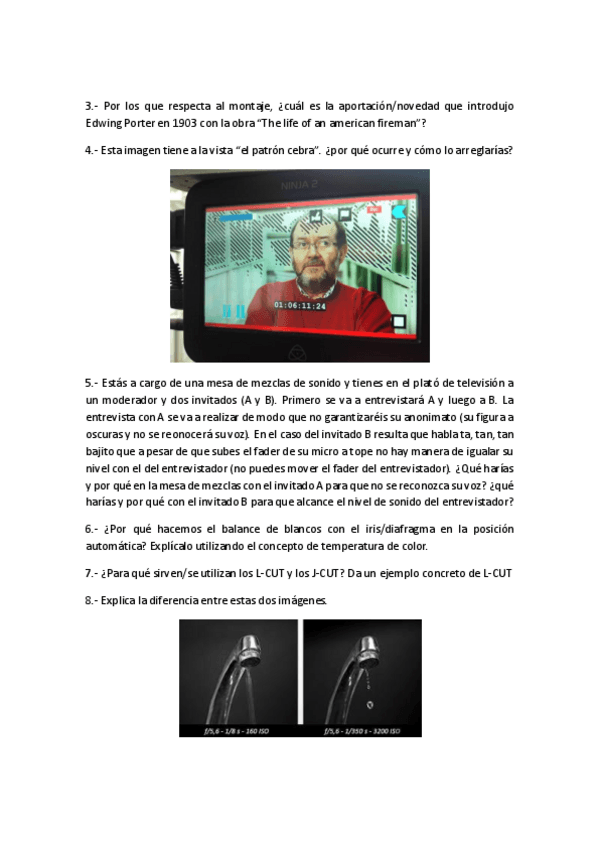 3.- Por los que respecta al montaje, ¿cuál es la aportación/novedad que introdujo Edwing Porter en 1903 con la obra "The life of an american fireman"?

4.- Esta imagen tiene a la vista "el patrón cebra". ¿por qué ocurre y cómo lo arreglarías?

NINJA 2

01:06:11:24

5.- Estás a cargo de una mesa de mezclas de sonido y tienes en el plató de televisión a un moderador y dos invitados (A y B). Primero se va a entrevistará A y luego a B. La entrevista con A se va a realizar de modo que no garantizaréis su anonimato (su figura a oscuras y no se reonocerá su voz). En el caso del invitado B resulta que habla ta, tan, tan bajito que a pesar de que subes el fader de su micro a tope no hay manera de igualar su nivel con el del entrevistador (no puedes mover el fader del entrevistador). ¿Qué harías y por qué en la mesa de mezclas con el invitado A para que no se reconozca su voz? ¿qué harías y por qué con el invitado B para que alcance el nivel de sonido del entrevistador?

6.- ¿Por qué hacemos el balance de blancos con el iris/diafragma en la posición automática? Explícalo utilizando el concepto de temperatura de color.

7.- ¿Para qué sirven/se utilizan los L-CUT y los J-CUT? Da un ejemplo concreto de L-CUT

8.- Explica la diferencia entre estas dos imágenes.

f/5,6 - 1/8 s - 160 ISO

f/5,6 - 1/350 s - 3200 ISO