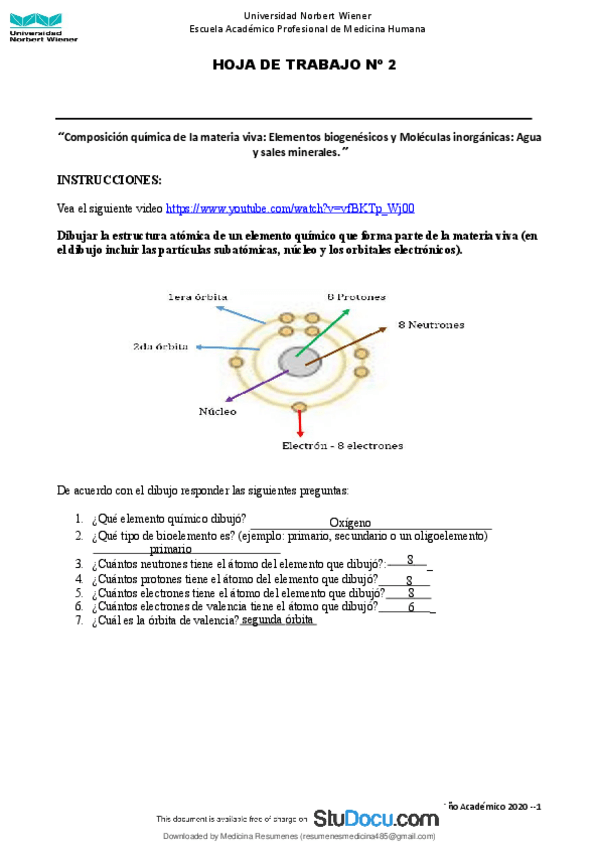 Universidad Norbert Wiener

Universidad Norbert Wiener
Escuela Académico Profesional de Medicina Humana

HOJA DE TRABAJO Nº 2

"Composición química de la materia viva: Elementos biogenésicos y Moléculas inorgánicas: Agua y sales minerales."

INSTRUCCIONES:

Vea el siguiente video https://www.youtube.com/watch?v=vfBKTp_Wj00

Dibujar la estructura atómica de un elemento químico que forma parte de la materia viva (en el dibujo incluir las partículas subatómicas, núcleo y los orbitales electrónicos).

1era órbita
8 Protones
8 Neutrones
2da órbita
Núcleo
Electrón - 8 electrones

De acuerdo con el dibujo responder las siguientes preguntas:

1. ¿Qué elemento químico dibujó? Oxígeno
2. ¿Qué tipo de bioelemento es? (ejemplo: primario, secundario o un oligoelemento) primario
3. ¿Cuántos neutrones tiene el átomo del elemento que dibujó?: 8
4. ¿Cuántos protones tiene el átomo del elemento que dibujó? 8
5. ¿Cuántos electrones tiene el átomo del elemento que dibujó? 8
6. ¿Cuántos electrones de valencia tiene el átomo que dibujó? 6
7. ¿Cuál es la órbita de valencia? segunda órbita

ño Académico 2020 --1

This document is available free of charge on StuDocu.com

Downloaded by Medicina Resumenes (resumenesmedicina485@gmail.com)