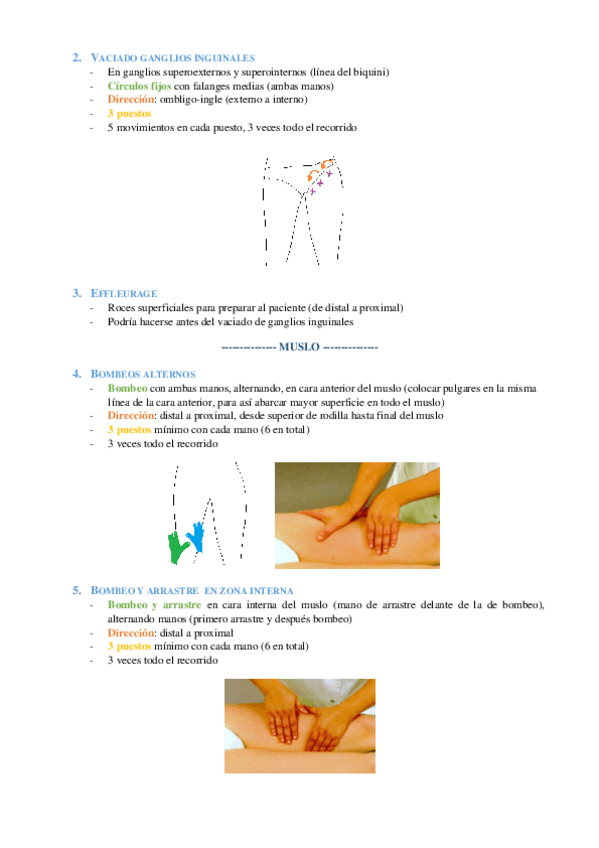 2. VACIADO GANGLIOS INGUINALES
- En ganglios superoexternos y superointernos (línea del biquini)
- Círculos fijos con falanges medias (ambas manos)
- Dirección: ombligo-ingle (externo a interno)
- 3 puestos
- 5 movimientos en cada puesto, 3 veces todo el recorrido

3. EFFLEURAGE
- Roces superficiales para preparar al paciente (de distal a proximal)
- Podría hacerse antes del vaciado de ganglios inguinales

-------------- MUSLO --------------

4. BOMBEOS ALTERNOS
- Bombeo con ambas manos, alternando, en cara anterior del muslo (colocar pulgares en la misma línea de la cara anterior, para así abarcar mayor superficie en todo el muslo)
- Dirección: distal a proximal, desde superior de rodilla hasta final del muslo
- 3 puestos mínimo con cada mano (6 en total)
- 3 veces todo el recorrido

5. BOMBEO Y ARRASTRE EN ZONA INTERNA
- Bombeo y arrastre en cara interna del muslo (mano de arrastre delante de la de bombeo), alternando manos (primero arrastre y después bombeo)
- Dirección: distal a proximal
- 3 puestos mínimo con cada mano (6 en total)
- 3 veces todo el recorrido