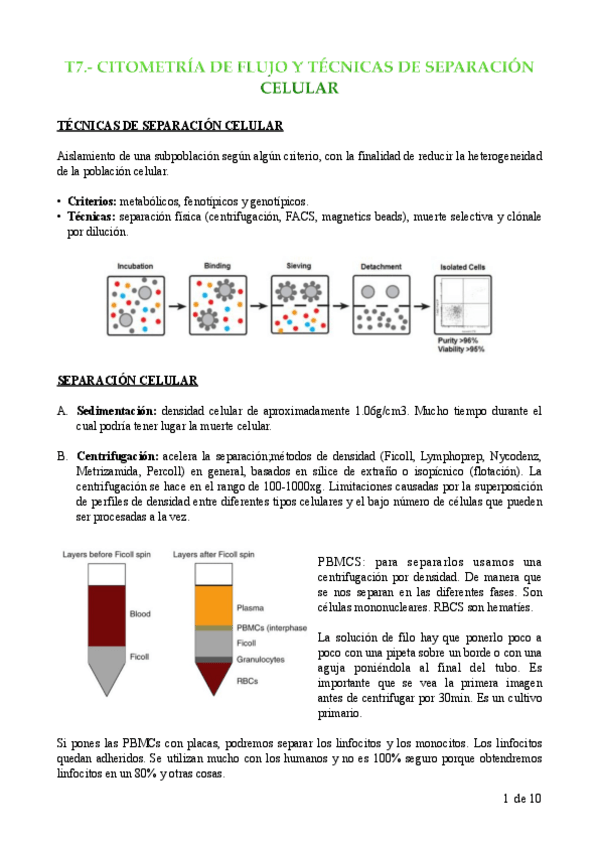 T7.- CITOMETRÍA DE FLUJO Y TÉCNICAS DE SEPARACIÓN CELULAR

TÉCNICAS DE SEPARACIÓN CELULAR

Aislamiento de una subpoblación según algún criterio, con la finalidad de reducir la heterogeneidad de la población celular.

• Criterios: metabólicos, fenotípicos y genotípicos.
• Técnicas: separación física (centrifugación, FACS, magnetics beads), muerte selectiva y clónale por dilución.

Incubation
Binding
Sieving
Detachment
Isolated Cells
Purity >96%
Viability >95%

SEPARACIÓN CELULAR

A. Sedimentación: densidad celular de aproximadamente 1.06g/cm3. Mucho tiempo durante el cual podría tener lugar la muerte celular.

B. Centrifugación: acelera la separación,métodos de densidad (Ficoll, Lymphoprep, Nycodenz, Metrizamida, Percoll) en general, basados en sílice de extraño o isopícnico (flotación). La centrifugación se hace en el rango de 100-1000xg. Limitaciones causadas por la superposición de perfiles de densidad entre diferentes tipos celulares y el bajo número de células que pueden ser procesadas a la vez.

Layers before Ficoll spin
Blood
Ficoll
Layers after Ficoll spin
Plasma
PBMCs (interphase
Ficoll
Granulocytes
RBCs

PBMCS: para separarlos usamos una centrifugación por densidad. De manera que se nos separan en las diferentes fases. Son células mononucleares. RBCS son hematíes.

La solución de filo hay que ponerlo poco a poco con una pipeta sobre un borde o con una aguja poniéndola al final del tubo. Es importante que se vea la primera imagen antes de centrifugar por 30min. Es un cultivo primario.

Si pones las PBMCs con placas, podremos separar los linfocitos y los monocitos. Los linfocitos quedan adheridos. Se utilizan mucho con los humanos y no es 100% seguro porque obtendremos linfocitos en un 80% y otras cosas.

1 de 10