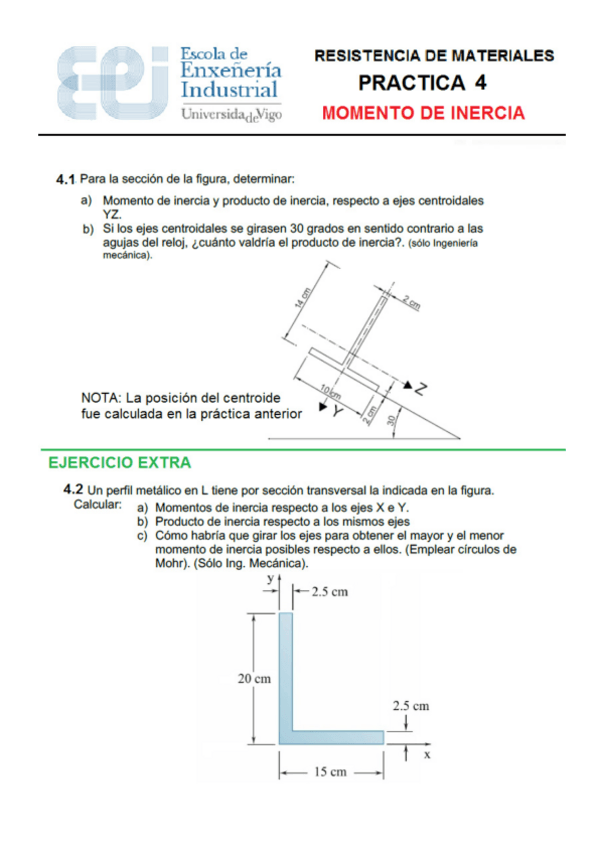 Escola de Enxeñería Industrial
UniversidadeVigo

RESISTENCIA DE MATERIALES
PRACTICA 4
MOMENTO DE INERCIA

4.1 Para la sección de la figura, determinar:

a) Momento de inercia y producto de inercia, respecto a ejes centroidales YZ.
b) Si los ejes centroidales se girasen 30 grados en sentido contrario a las agujas del reloj, ¿cuánto valdría el producto de inercia?. (sólo Ingeniería mecánica).

14 cm
2 cm
10 cm
2 cm
30
Z
Y

NOTA: La posición del centroide fue calculada en la práctica anterior

EJERCICIO EXTRA

4.2 Un perfil metálico en L tiene por sección transversal la indicada en la figura.
Calcular:
a) Momentos de inercia respecto a los ejes X e Y.
b) Producto de inercia respecto a los mismos ejes
c) Cómo habría que girar los ejes para obtener el mayor y el menor momento de inercia posibles respecto a ellos. (Emplear círculos de Mohr). (Sólo Ing. Mecánica).

y
2.5 cm
20 cm
2.5 cm
x
15 cm