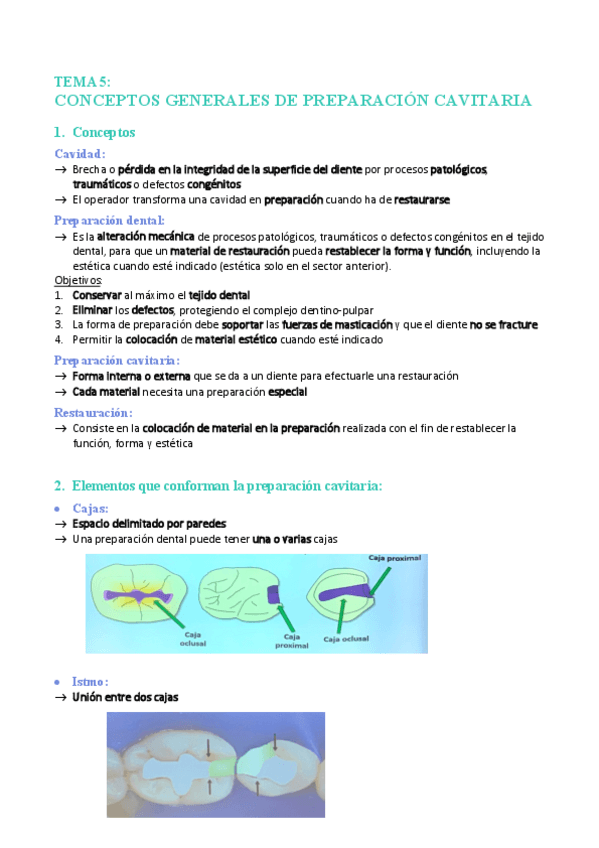 TEMA 5:
CONCEPTOS GENERALES DE PREPARACIÓN CAVITARIA

1. Conceptos

Cavidad:
→ Brecha o pérdida en la integridad de la superficie del diente por procesos patológicos, traumáticos o defectos congénitos
→ El operador transforma una cavidad en preparación cuando ha de restaurarse

Preparación dental:
→ Es la alteración mecánica de procesos patológicos, traumáticos o defectos congénitos en el tejido dental, para que un material de restauración pueda restablecer la forma y función, incluyendo la estética cuando esté indicado (estética solo en el sector anterior).

Objetivos:
1. Conservar al máximo el tejido dental
2. Eliminar los defectos, protegiendo el complejo dentino-pulpar
3. La forma de preparación debe soportar las fuerzas de masticación y que el diente no se fracture
4. Permitir la colocación de material estético cuando esté indicado

Preparación cavitaria:
→ Forma interna o externa que se da a un diente para efectuarle una restauración
→ Cada material necesita una preparación especial

Restauración:
→ Consiste en la colocación de material en la preparación realizada con el fin de restablecer la función, forma y estética

2. Elementos que conforman la preparación cavitaria:

• Cajas:
→ Espacio delimitado por paredes
→ Una preparación dental puede tener una o varias cajas

Caja oclusal
Caja proximal
Caja proximal
Caja oclusal

• Istmo:
→ Unión entre dos cajas