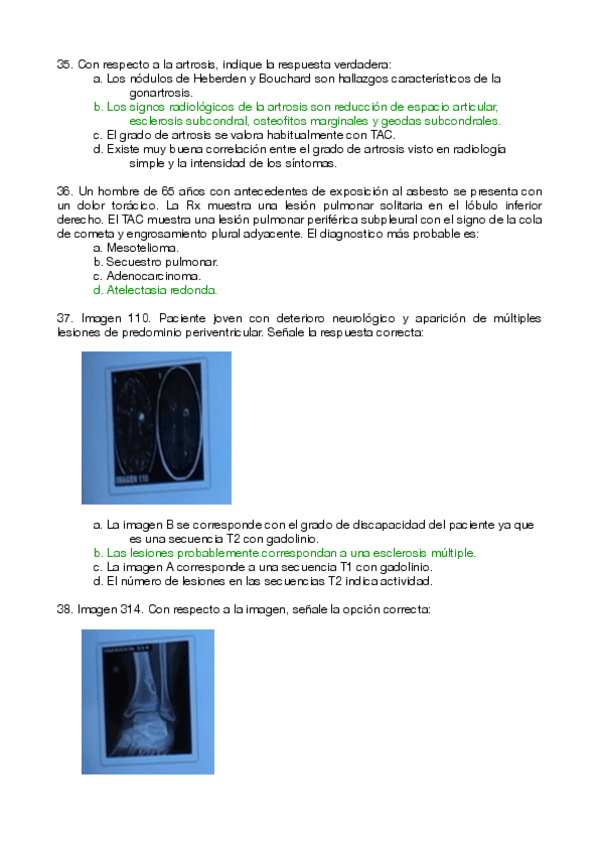 35. Con respecto a la artrosis, indique la respuesta verdadera:
a. Los nódulos de Heberden y Bouchard son hallazgos característicos de la gonartrosis.
b. Los signos radiológicos de la artrosis son reducción de espacio articular, esclerosis subcondral, osteofitos marginales y geodas subcondrales.
c. El grado de artrosis se valora habitualmente con TAC.
d. Existe muy buena correlación entre el grado de artrosis visto en radiología simple y la intensidad de los síntomas.

36. Un hombre de 65 años con antecedentes de exposición al asbesto se presenta con un dolor torácico. La Rx muestra una lesión pulmonar solitaria en el lóbulo inferior derecho. El TAC muestra una lesión pulmonar periférica subpleural con el signo de la cola de cometa y engrosamiento plural adyacente. El diagnostico más probable es:
a. Mesotelioma.
b. Secuestro pulmonar.
c. Adenocarcinoma.
d. Atelectasia redonda.

37. Imagen 110. Paciente joven con deterioro neurológico y aparición de múltiples lesiones de predominio periventricular. Señale la respuesta correcta:

IMAGEN 110

a. La imagen B se corresponde con el grado de discapacidad del paciente ya que es una secuencia T2 con gadolinio.
b. Las lesiones probablemente correspondan a una esclerosis múltiple.
c. La imagen A corresponde a una secuencia T1 con gadolinio.
d. El número de lesiones en las secuencias T2 indica actividad.

38. Imagen 314. Con respecto a la imagen, señale la opción correcta:

IMAGEN 314