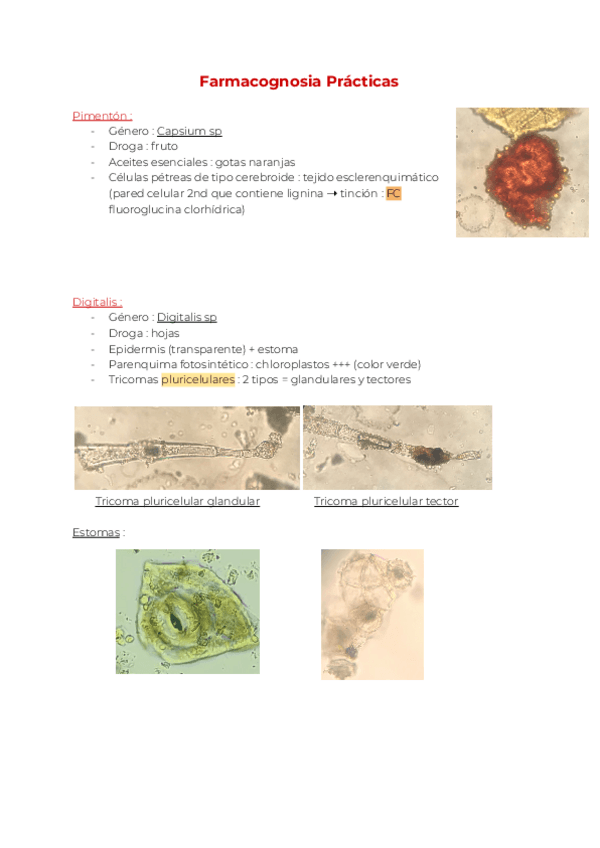 Farmacognosia Prácticas

Pimentón :
- Género : Capsium sp
- Droga : fruto
- Aceites esenciales : gotas naranjas
- Células pétreas de tipo cerebroide : tejido esclerenquimático (pared celular 2nd que contiene lignina → tinción : FC fluoroglucina clorhídrica)

Digitalis :
- Género : Digitalis sp
- Droga : hojas
- Epidermis (transparente) + estoma
- Parenquima fotosintético : chloroplastos +++ (color verde)
- Tricomas pluricelulares : 2 tipos = glandulares y tectores

Tricoma pluricelular glandular

Tricoma pluricelular tector

Estomas :