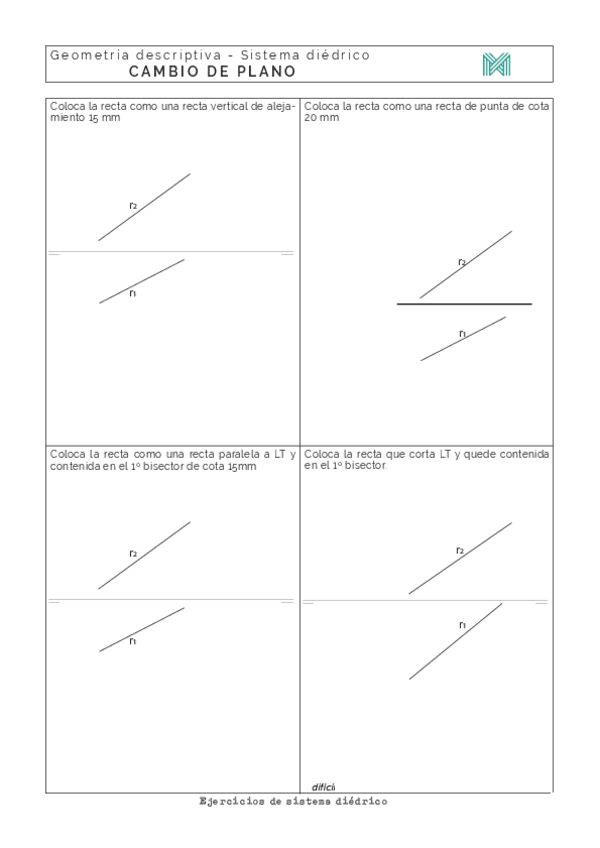 Geometria descriptiva - Sistema diédrico
CAMBIO DE PLANO

Coloca la recta como una recta vertical de alejamiento 15 mm

$r_2$

$r_1$

Coloca la recta como una recta de punta de cota 20 mm

$r_2$

$r_1$

Coloca la recta como una recta paralela a LT y contenida en el 1º bisector de cota 15mm

$r_2$

$r_1$

Coloca la recta que corta LT y quede contenida en el 1º bisector.

$r_2$

$r_1$

difícil

Ejercicios de sistema diédrico