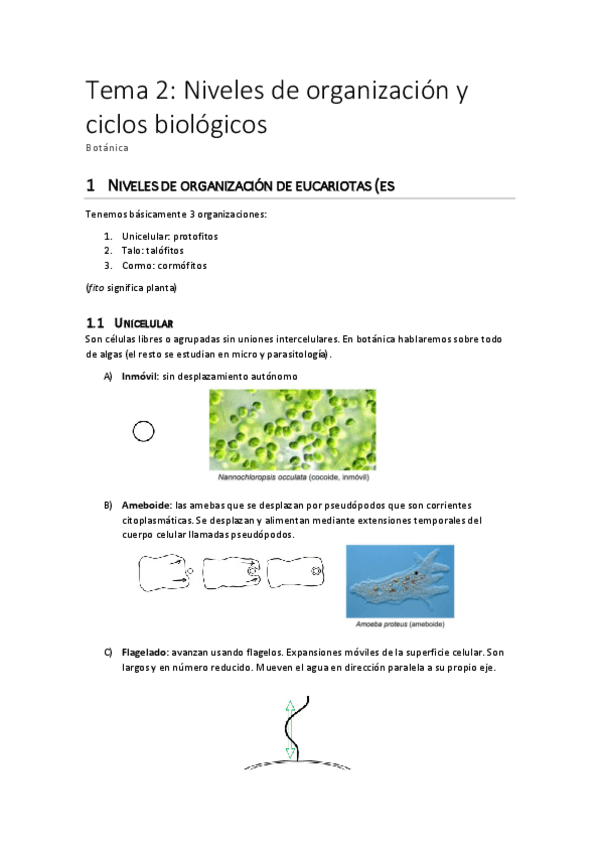 Tema 2: Niveles de organización y ciclos biológicos

Botánica

1 NIVELES DE ORGANIZACIÓN DE EUCARIOTAS (ES

Tenemos básicamente 3 organizaciones:

1. Unicelular: protofitos
2. Talo: talófitos
3. Cormo: cormófitos

(fito significa planta)

1.1 UNICELULAR

Son células libres o agrupadas sin uniones intercelulares. En botánica hablaremos sobre todo de algas (el resto se estudian en micro y parasitología).

A) Inmóvil: sin desplazamiento autónomo

Nannochloropsis occulata (cocoide, inmóvil)

B) Ameboide: las amebas que se desplazan por pseudópodos que son corrientes citoplasmáticas. Se desplazan y alimentan mediante extensiones temporales del cuerpo celular llamadas pseudópodos.

Amoeba proteus (ameboide)

C) Flagelado: avanzan usando flagelos. Expansiones móviles de la superficie celular. Son largos y en número reducido. Mueven el agua en dirección paralela a su propio eje.