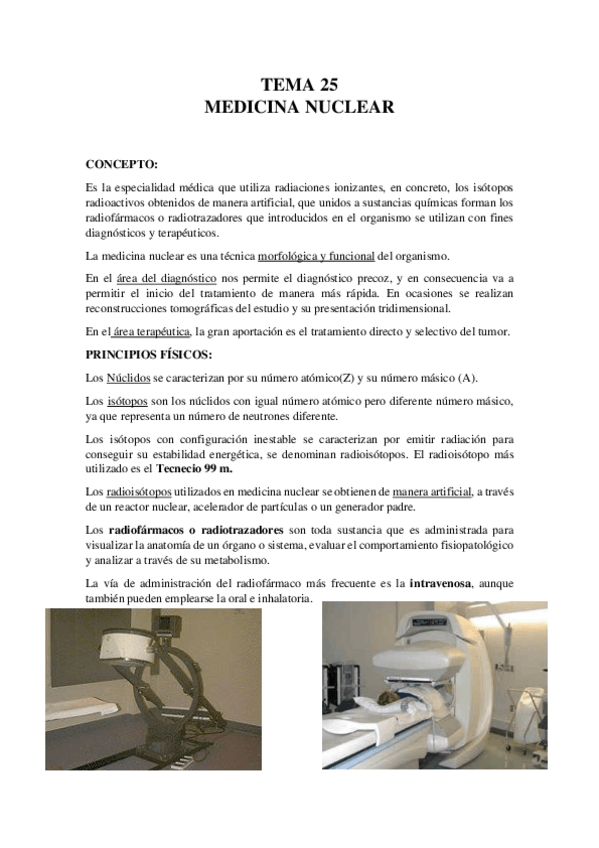 TEMA 25
MEDICINA NUCLEAR

CONCEPTO:

Es la especialidad médica que utiliza radiaciones ionizantes, en concreto, los isótopos radioactivos obtenidos de manera artificial, que unidos a sustancias químicas forman los radiofármacos o radiotrazadores que introducidos en el organismo se utilizan con fines diagnósticos y terapéuticos.

La medicina nuclear es una técnica morfológica y funcional del organismo.

En el área del diagnóstico nos permite el diagnóstico precoz, y en consecuencia va a permitir el inicio del tratamiento de manera más rápida. En ocasiones se realizan reconstrucciones tomográficas del estudio y su presentación tridimensional.

En el área terapéutica, la gran aportación es el tratamiento directo y selectivo del tumor.

PRINCIPIOS FÍSICOS:

Los Núclidos se caracterizan por su número atómico(Z) y su número másico (A).

Los isótopos son los núclidos con igual número atómico pero diferente número másico, ya que representa un número de neutrones diferente.

Los isótopos con configuración inestable se caracterizan por emitir radiación para conseguir su estabilidad energética, se denominan radioisótopos. El radioisótopo más utilizado es el Tecnecio 99 m.

Los radioisótopos utilizados en medicina nuclear se obtienen de manera artificial, a través de un reactor nuclear, acelerador de partículas o un generador padre.

Los radiofármacos o radiotrazadores son toda sustancia que es administrada para visualizar la anatomía de un órgano o sistema, evaluar el comportamiento fisiopatológico y analizar a través de su metabolismo.

La vía de administración del radiofármaco más frecuente es la intravenosa, aunque también pueden emplearse la oral e inhalatoria.