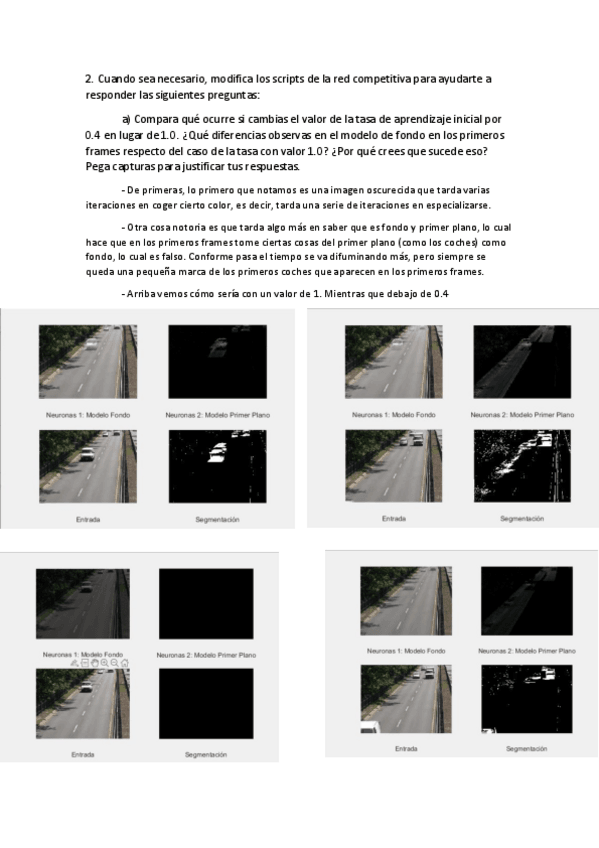 2. Cuando sea necesario, modifica los scripts de la red competitiva para ayudarte a responder las siguientes preguntas:

a) Compara qué ocurre si cambias el valor de la tasa de aprendizaje inicial por 0.4 en lugar de 1.0. ¿Qué diferencias observas en el modelo de fondo en los primeros frames respecto del caso de la tasa con valor 1.0? ¿Por qué crees que sucede eso? Pega capturas para justificar tus respuestas.

- De primeras, lo primero que notamos es una imagen oscurecida que tarda varias iteraciones en coger cierto color, es decir, tarda una serie de iteraciones en especializarse.

- Otra cosa notoria es que tarda algo más en saber que es fondo y primer plano, lo cual hace que en los primeros frames tome ciertas cosas del primer plano (como los coches) como fondo, lo cual es falso. Conforme pasa el tiempo se va difuminando más, pero siempre se queda una pequeña marca de los primeros coches que aparecen en los primeros frames.

- Arriba vemos cómo sería con un valor de 1. Mientras que debajo de 0.4

Neuronas 1: Modelo Fondo
Neuronas 2: Modelo Primer Plano
Entrada
Segmentación

Neuronas 1: Modelo Fondo
Neuronas 2: Modelo Primer Plano
Entrada
Segmentación

Neuronas 1: Modelo Fondo
Neuronas 2: Modelo Primer Plano
Entrada
Segmentación

Neuronas 1: Modelo Fondo
Neuronas 2: Modelo Primer Plano
Entrada
Segmentación