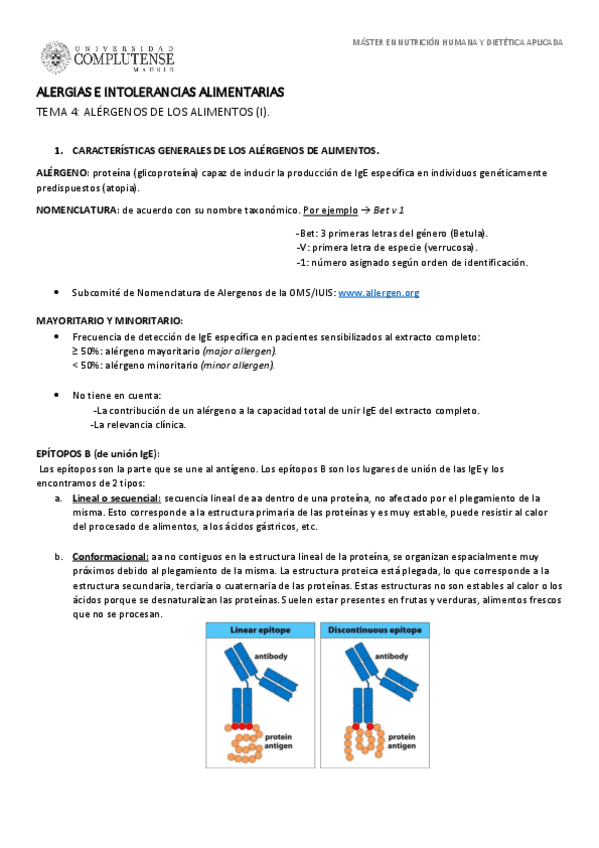 UNIVERSIDAD COMPLUTENSE MADRID

MÁSTER EN NUTRICIÓN HUMANA Y DIETÉTICA APLICADA

ALERGIAS E INTOLERANCIAS ALIMENTARIAS

TEMA 4: ALÉRGENOS DE LOS ALIMENTOS (I).

1. CARACTERÍSTICAS GENERALES DE LOS ALÉRGENOS DE ALIMENTOS.

ALÉRGENO: proteína (glicoproteína) capaz de inducir la producción de IgE específica en individuos genéticamente predispuestos (atopia).

NOMENCLATURA: de acuerdo con su nombre taxonómico. Por ejemplo → Bet v 1

-Bet: 3 primeras letras del género (Betula).
-V: primera letra de especie (verrucosa).
-1: número asignado según orden de identificación.

• Subcomité de Nomenclatura de Alergenos de la OMS/IUIS: www.allergen.org

MAYORITARIO Y MINORITARIO:

• Frecuencia de detección de IgE específica en pacientes sensibilizados al extracto completo:
≥ 50%: alérgeno mayoritario (major allergen).
< 50%: alérgeno minoritario (minor allergen).

• No tiene en cuenta:
-La contribución de un alérgeno a la capacidad total de unir IgE del extracto completo.
-La relevancia clínica.

EPÍTOPOS B (de unión IgE):

Los epítopos son la parte que se une al antígeno. Los epítopos B son los lugares de unión de las IgE y los encontramos de 2 tipos:

a. Lineal o secuencial: secuencia lineal de aa dentro de una proteína, no afectado por el plegamiento de la misma. Esto corresponde a la estructura primaria de las proteínas y es muy estable, puede resistir al calor del procesado de alimentos, a los ácidos gástricos, etc.

b. Conformacional: aa no contiguos en la estructura lineal de la proteína, se organizan espacialmente muy próximos debido al plegamiento de la misma. La estructura proteica está plegada, lo que corresponde a la estructura secundaria, terciaria o cuaternaria de las proteínas. Estas estructuras no son estables al calor o los ácidos porque se desnaturalizan las proteínas. Suelen estar presentes en frutas y verduras, alimentos frescos que no se procesan.

Linear epitope
antibody
protein antigen

Discontinuous epitope
antibody
protein antigen