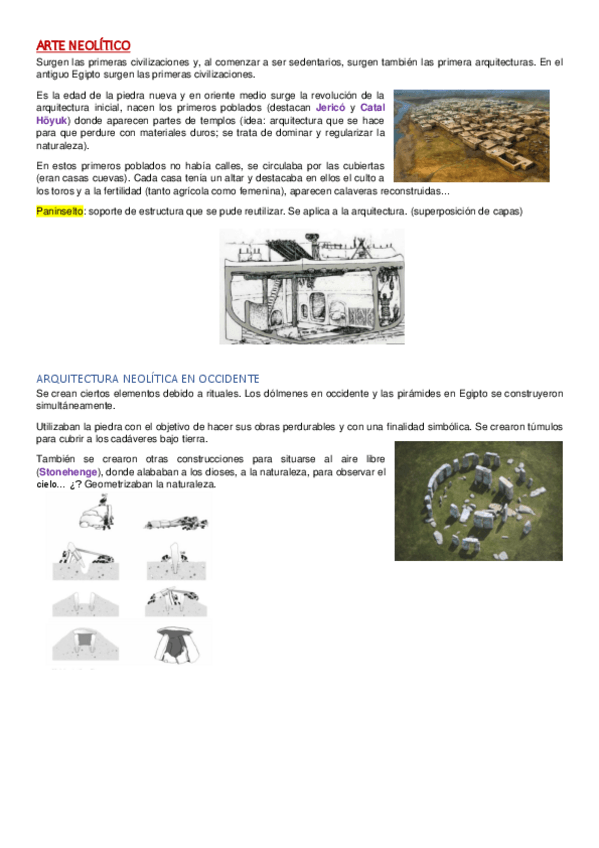 ARTE NEOLÍTICO

Surgen las primeras civilizaciones y, al comenzar a ser sedentarios, surgen también las primera arquitecturas. En el antiguo Egipto surgen las primeras civilizaciones.

Es la edad de la piedra nueva y en oriente medio surge la revolución de la arquitectura inicial, nacen los primeros poblados (destacan Jericó y Catal Höyuk) donde aparecen partes de templos (idea: arquitectura que se hace para que perdure con materiales duros; se trata de dominar y regularizar la naturaleza).

En estos primeros poblados no había calles, se circulaba por las cubiertas (eran casas cuevas). Cada casa tenía un altar y destacaba en ellos el culto a los toros y a la fertilidad (tanto agrícola como femenina), aparecen calaveras reconstruidas...

Paninselto: soporte de estructura que se pude reutilizar. Se aplica a la arquitectura. (superposición de capas)

ARQUITECTURA NEOLÍTICA EN OCCIDENTE

Se crean ciertos elementos debido a rituales. Los dólmenes en occidente y las pirámides en Egipto se construyeron simultáneamente.

Utilizaban la piedra con el objetivo de hacer sus obras perdurables y con una finalidad simbólica. Se crearon túmulos para cubrir a los cadáveres bajo tierra.

También se crearon otras construcciones para situarse al aire libre (Stonehenge), donde alababan a los dioses, a la naturaleza, para observar el cielo... ¿? Geometrizaban la naturaleza.