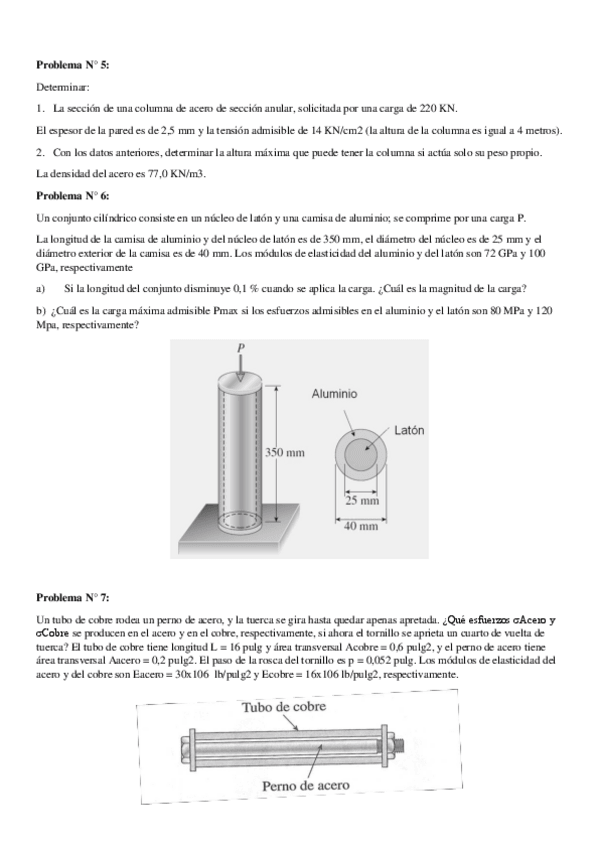 **Problema N° 5:**

Determinar:

1. La sección de una columna de acero de sección anular, solicitada por una carga de 220 KN.

El espesor de la pared es de 2,5 mm y la tensión admisible de 14 KN/cm2 (la altura de la columna es igual a 4 metros).

2. Con los datos anteriores, determinar la altura máxima que puede tener la columna si actúa solo su peso propio.

La densidad del acero es 77,0 KN/m3.

**Problema N° 6:**

Un conjunto cilíndrico consiste en un núcleo de latón y una camisa de aluminio; se comprime por una carga P.

La longitud de la camisa de aluminio y del núcleo de latón es de 350 mm, el diámetro del núcleo es de 25 mm y el diámetro exterior de la camisa es de 40 mm. Los módulos de elasticidad del aluminio y del latón son 72 GPa y 100 GPa, respectivamente

a) Si la longitud del conjunto disminuye 0,1 % cuando se aplica la carga. ¿Cuál es la magnitud de la carga?

b) ¿Cuál es la carga máxima admisible Pmax si los esfuerzos admisibles en el aluminio y el latón son 80 MPa y 120 Mpa, respectivamente?

P

350 mm

Aluminio

Latón

25 mm

40 mm

**Problema N° 7:**

Un tubo de cobre rodea un perno de acero, y la tuerca se gira hasta quedar apenas apretada. ¿Qué esfuerzos σAcero y σCobre se producen en el acero y en el cobre, respectivamente, si ahora el tornillo se aprieta un cuarto de vuelta de tuerca? El tubo de cobre tiene longitud L = 16 pulg y área transversal Acobre = 0,6 pulg2, y el perno de acero tiene área transversal Aacero = 0,2 pulg2. El paso de la rosca del tornillo es p = 0,052 pulg. Los módulos de elasticidad del acero y del cobre son Eacero = 30x106 lb/pulg2 y Ecobre = 16x106 lb/pulg2, respectivamente.

Tubo de cobre

Perno de acero