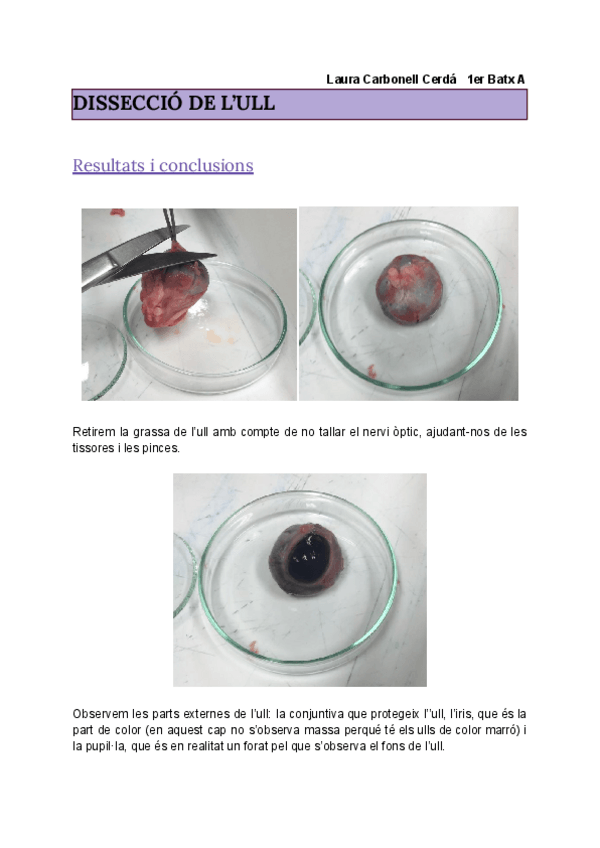 Laura Carbonell Cerdá 1er Batx A

DISSECCIÓ DE L'ULL

Resultats i conclusions

Retirem la grassa de l'ull amb compte de no tallar el nervi òptic, ajudant-nos de les tissores i les pinces.

Observem les parts externes de l'ull: la conjuntiva que protegeix l'ull, l'iris, que és la part de color (en aquest cap no s'observa massa perqué té els ulls de color marró) i la pupil·la, que és en realitat un forat pel que s'observa el fons de l'ull.