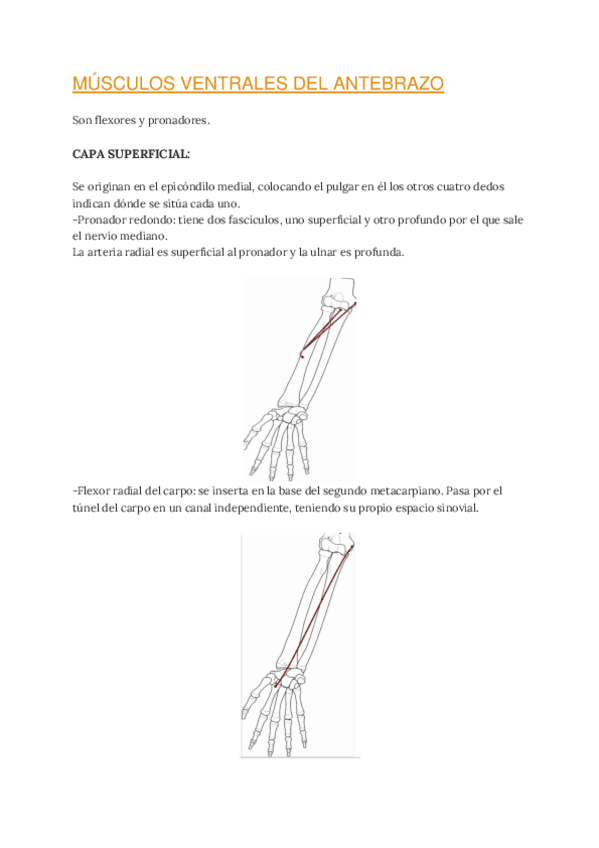 MÚSCULOS VENTRALES DEL ANTEBRAZO

Son flexores y pronadores.

CAPA SUPERFICIAL:

Se originan en el epicóndilo medial, colocando el pulgar en él los otros cuatro dedos indican dónde se sitúa cada uno.
-Pronador redondo: tiene dos fascículos, uno superficial y otro profundo por el que sale el nervio mediano.
La arteria radial es superficial al pronador y la ulnar es profunda.

-Flexor radial del carpo: se inserta en la base del segundo metacarpiano. Pasa por el túnel del carpo en un canal independiente, teniendo su propio espacio sinovial.