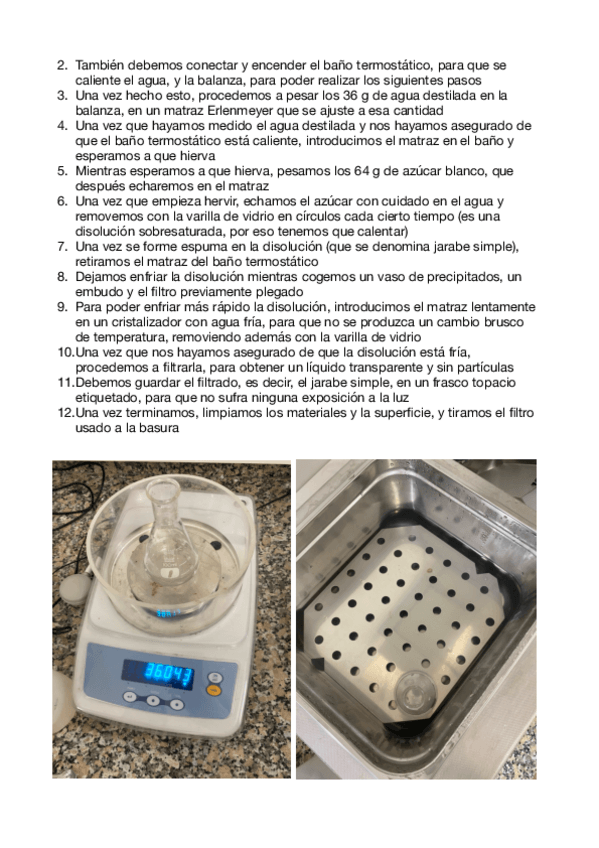 2. También debemos conectar y encender el baño termostático, para que se caliente el agua, y la balanza, para poder realizar los siguientes pasos
3. Una vez hecho esto, procedemos a pesar los 36 g de agua destilada en la balanza, en un matraz Erlenmeyer que se ajuste a esa cantidad
4. Una vez que hayamos medido el agua destilada y nos hayamos asegurado de que el baño termostático está caliente, introducimos el matraz en el baño y esperamos a que hierva
5. Mientras esperamos a que hierva, pesamos los 64 g de azúcar blanco, que después echaremos en el matraz
6. Una vez que empieza hervir, echamos el azúcar con cuidado en el agua y removemos con la varilla de vidrio en círculos cada cierto tiempo (es una disolución sobresaturada, por eso tenemos que calentar)
7. Una vez se forme espuma en la disolución (que se denomina jarabe simple), retiramos el matraz del baño termostático
8. Dejamos enfriar la disolución mientras cogemos un vaso de precipitados, un embudo y el filtro previamente plegado
9. Para poder enfriar más rápido la disolución, introducimos el matraz lentamente en un cristalizador con agua fría, para que no se produzca un cambio brusco de temperatura, removiendo además con la varilla de vidrio
10. Una vez que nos hayamos asegurado de que la disolución está fría, procedemos a filtrarla, para obtener un líquido transparente y sin partículas
11. Debemos guardar el filtrado, es decir, el jarabe simple, en un frasco topacio etiquetado, para que no sufra ninguna exposición a la luz
12. Una vez terminamos, limpiamos los materiales y la superficie, y tiramos el filtro usado a la basura

36043