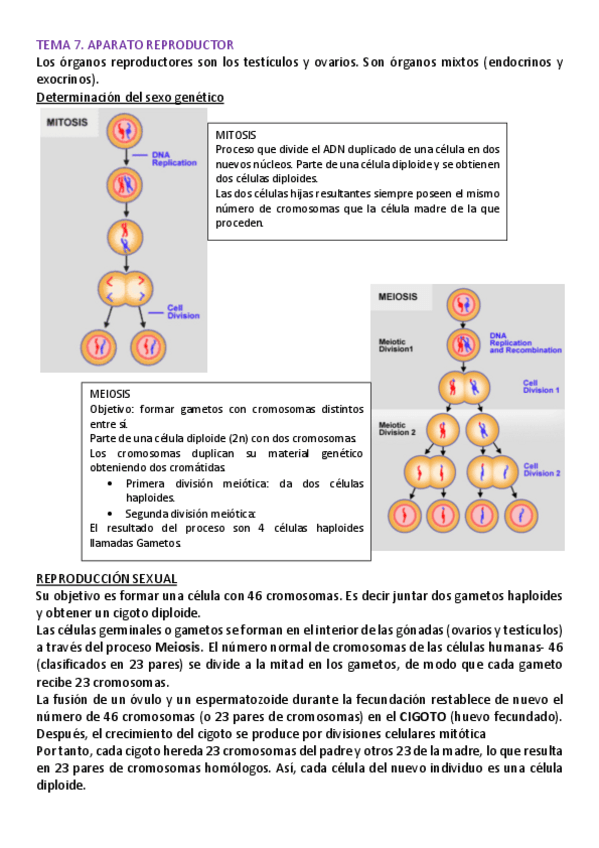 TEMA 7. APARATO REPRODUCTOR

Los órganos reproductores son los testículos y ovarios. Son órganos mixtos (endocrinos y exocrinos).

Determinación del sexo genético

MITOSIS

DNA Replication

Cell Division

MITOSIS
Proceso que divide el ADN duplicado de una célula en dos nuevos núcleos. Parte de una célula diploide y se obtienen dos células diploides.
Las dos células hijas resultantes siempre poseen el mismo número de cromosomas que la célula madre de la que proceden.

MEIOSIS

Meiotic Division1

DNA Replication and Recombination

Cell Division 1

Meiotic Division 2

Cell Division 2

MEIOSIS
Objetivo: formar gametos con cromosomas distintos entre sí.
Parte de una célula diploide (2n) con dos cromosomas.
Los cromosomas duplican su material genético obteniendo dos cromátidas.
• Primera división meiótica: da dos células haploides.
• Segunda división meiótica:
El resultado del proceso son 4 células haploides llamadas Gametos.

REPRODUCCIÓN SEXUAL

Su objetivo es formar una célula con 46 cromosomas. Es decir juntar dos gametos haploides y obtener un cigoto diploide.

Las células germinales o gametos se forman en el interior de las gónadas (ovarios y testículos) a través del proceso Meiosis. El número normal de cromosomas de las células humanas- 46 (clasificados en 23 pares) se divide a la mitad en los gametos, de modo que cada gameto recibe 23 cromosomas.

La fusión de un óvulo y un espermatozoide durante la fecundación restablece de nuevo el número de 46 cromosomas (o 23 pares de cromosomas) en el CIGOTO (huevo fecundado). Después, el crecimiento del cigoto se produce por divisiones celulares mitótica

Por tanto, cada cigoto hereda 23 cromosomas del padre y otros 23 de la madre, lo que resulta en 23 pares de cromosomas homólogos. Así, cada célula del nuevo individuo es una célula diploide.