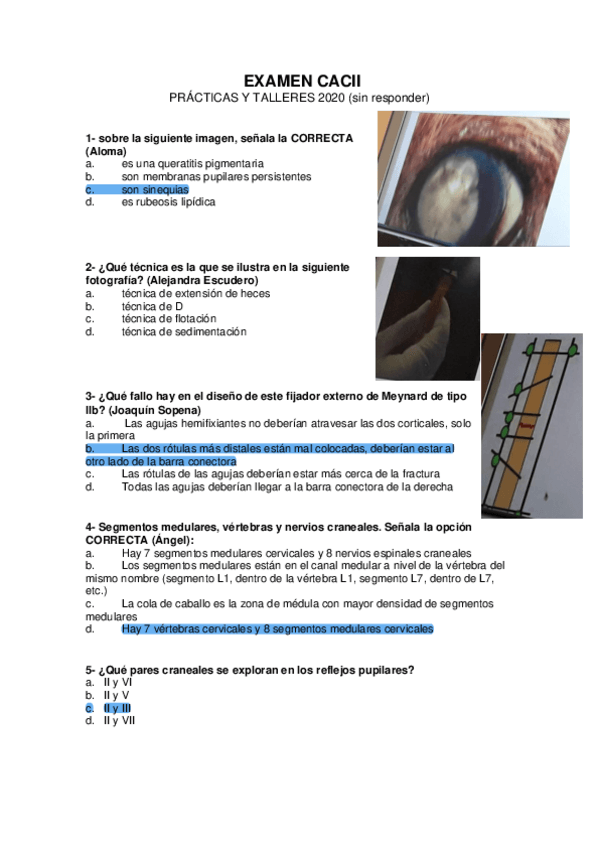 EXAMEN CACII
PRÁCTICAS Y TALLERES 2020 (sin responder)

1- sobre la siguiente imagen, señala la CORRECTA (Aloma)
a. es una queratitis pigmentaria
b. son membranas pupilares persistentes
c. son sinequias
d. es rubeosis lipídica

2- ¿Qué técnica es la que se ilustra en la siguiente fotografía? (Alejandra Escudero)
a. técnica de extensión de heces
b. técnica de D
c. técnica de flotación
d. técnica de sedimentación

3- ¿Qué fallo hay en el diseño de este fijador externo de Meynard de tipo IIb? (Joaquín Sopena)
a. Las agujas hemifixiantes no deberían atravesar las dos corticales, solo la primera
b. Las dos rótulas más distales están mal colocadas, deberían estar al otro lado de la barra conectora
c. Las rótulas de las agujas deberían estar más cerca de la fractura
d. Todas las agujas deberían llegar a la barra conectora de la derecha

4- Segmentos medulares, vértebras y nervios craneales. Señala la opción CORRECTA (Ángel):
a. Hay 7 segmentos medulares cervicales y 8 nervios espinales craneales
b. Los segmentos medulares están en el canal medular a nivel de la vértebra del mismo nombre (segmento L1, dentro de la vértebra L1, segmento L7, dentro de L7, etc.)
c. La cola de caballo es la zona de médula con mayor densidad de segmentos medulares
d. Hay 7 vértebras cervicales y 8 segmentos medulares cervicales

5- ¿Qué pares craneales se exploran en los reflejos pupilares?
a. II y VI
b. II y V
c. II y III
d. II y VII