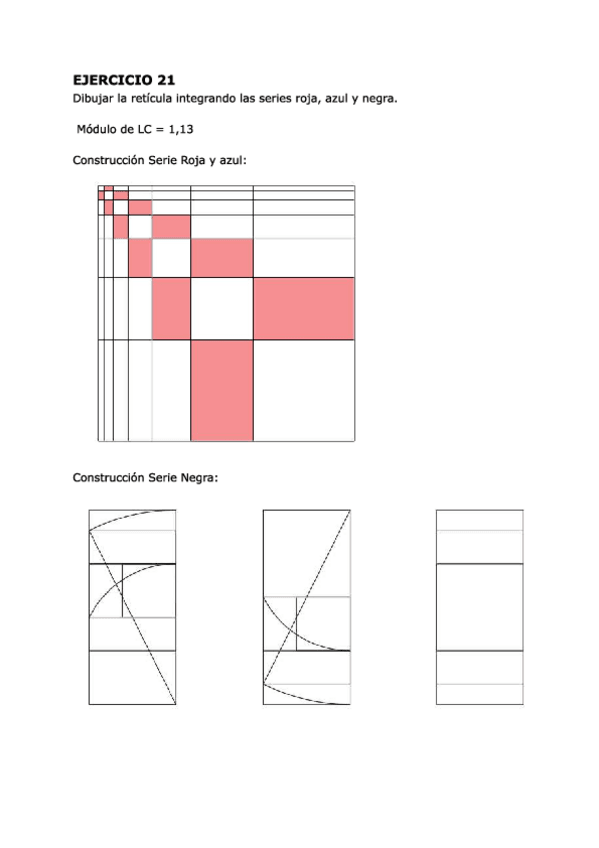 EJERCICIO 21
Dibujar la retícula integrando las series roja, azul y negra.

Módulo de LC = 1,13

Construcción Serie Roja y azul:

Construcción Serie Negra: