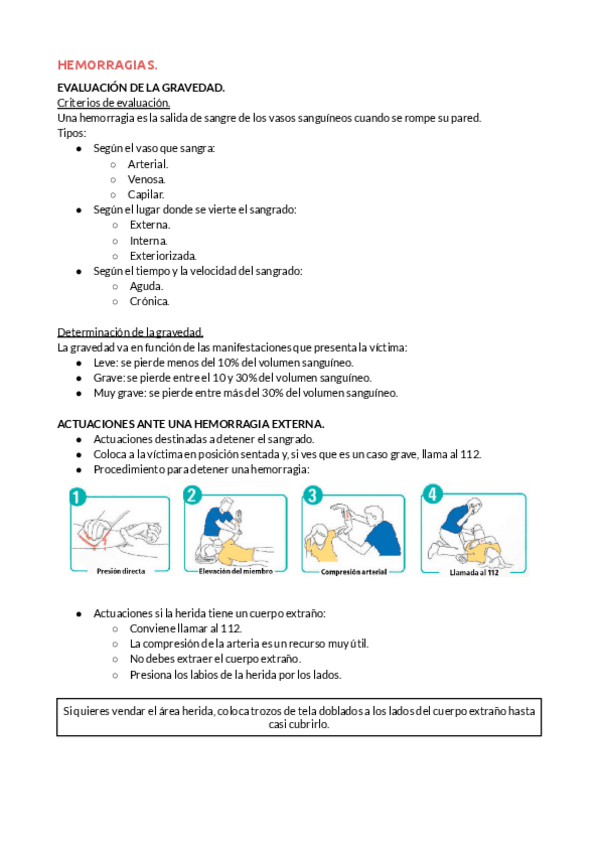 HEMORRAGIAS.

EVALUACIÓN DE LA GRAVEDAD.
Criterios de evaluación.
Una hemorragia es la salida de sangre de los vasos sanguíneos cuando se rompe su pared.
Tipos:
- Según el vaso que sangra:
  - Arterial.
  - Venosa.
  - Capilar.
- Según el lugar donde se vierte el sangrado:
  - Externa.
  - Interna.
  - Exteriorizada.
- Según el tiempo y la velocidad del sangrado:
  - Aguda.
  - Crónica.

Determinación de la gravedad.
La gravedad va en función de las manifestaciones que presenta la víctima:
- Leve: se pierde menos del 10% del volumen sanguíneo.
- Grave: se pierde entre el 10 y 30% del volumen sanguíneo.
- Muy grave: se pierde entre más del 30% del volumen sanguíneo.

ACTUACIONES ANTE UNA HEMORRAGIA EXTERNA.
- Actuaciones destinadas a detener el sangrado.
- Coloca a la víctima en posición sentada y, si ves que es un caso grave, llama al 112.
- Procedimiento para detener una hemorragia:

1 Presión directa
2 Elevación del miembro
3 Compresión arterial
4 Llamada al 112

- Actuaciones si la herida tiene un cuerpo extraño:
  - Conviene llamar al 112.
  - La compresión de la arteria es un recurso muy útil.
  - No debes extraer el cuerpo extraño.
  - Presiona los labios de la herida por los lados.

Si quieres vendar el área herida, coloca trozos de tela doblados a los lados del cuerpo extraño hasta casi cubrirlo.