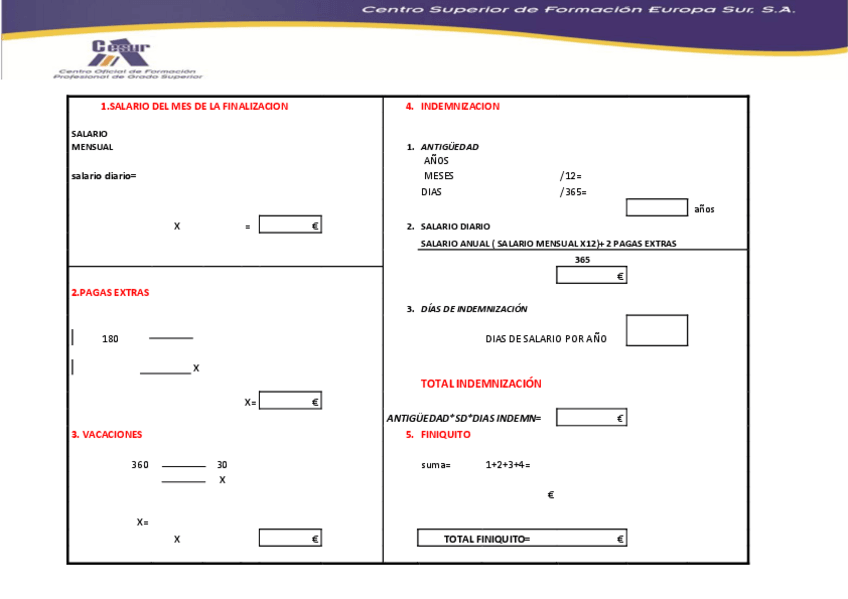 Centro Superior de Formación Europa Sur, S.A.

Cesur
Centro Oficial de Formación Profesional de Grado Superior

1.SALARIO DEL MES DE LA FINALIZACION

SALARIO
MENSUAL

salario diario=

X = €

2.PAGAS EXTRAS

180

X

X= €

3. VACACIONES

360 30
X

X=
X €

4. INDEMNIZACION

1. ANTIGÜEDAD
AÑOS
MESES /12=
DIAS /365=
años

2. SALARIO DIARIO
SALARIO ANUAL ( SALARIO MENSUAL X12)+ 2 PAGAS EXTRAS
365
€

3. DÍAS DE INDEMNIZACIÓN
DIAS DE SALARIO POR AÑO

TOTAL INDEMNIZACIÓN

ANTIGÜEDAD*SD*DIAS INDEMN= €

5. FINIQUITO

suma= 1+2+3+4=

€

TOTAL FINIQUITO= €