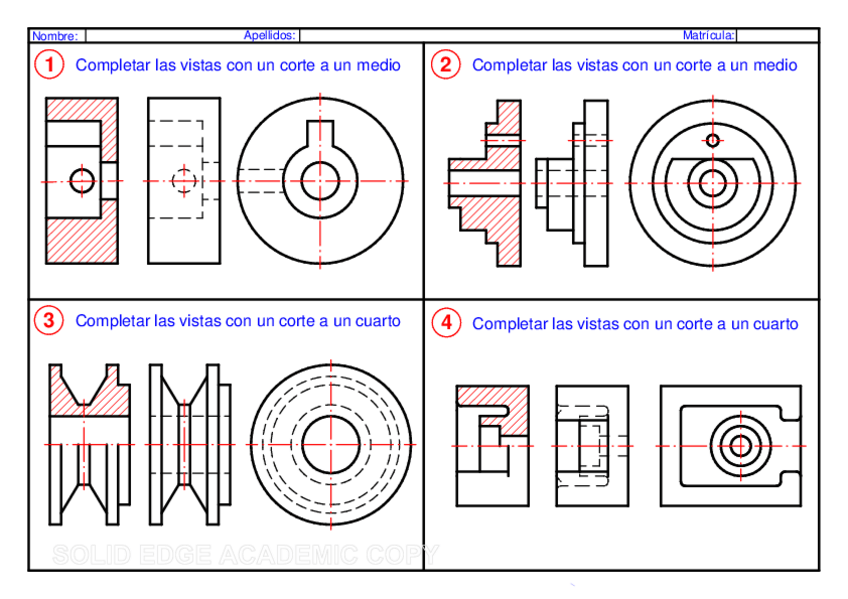 Nombre: Apellidos: Matrícula:

1 Completar las vistas con un corte a un medio

2 Completar las vistas con un corte a un medio

3 Completar las vistas con un corte a un cuarto

4 Completar las vistas con un corte a un cuarto

SOLID EDGE ACADEMIC COPY