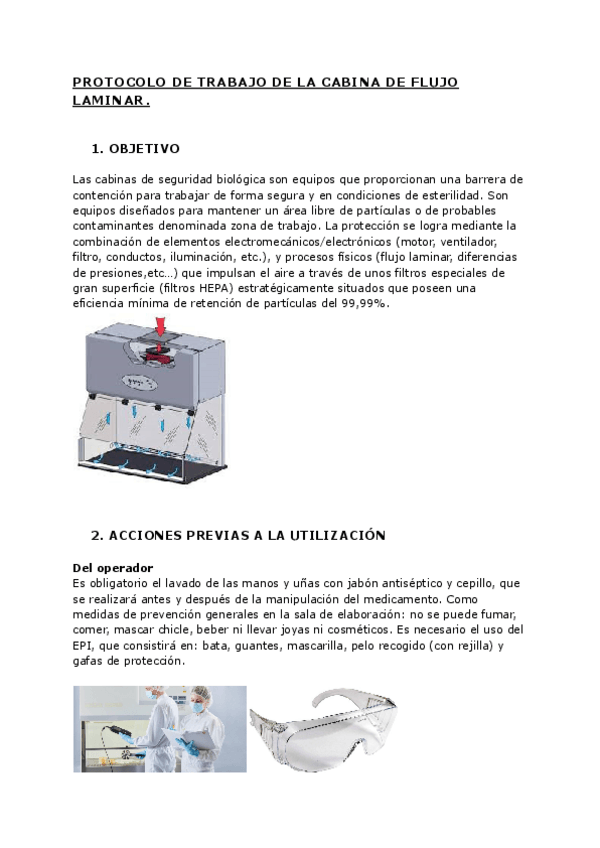 PROTOCOLO DE TRABAJO DE LA CABINA DE FLUJO LAMINAR.

1. OBJETIVO

Las cabinas de seguridad biológica son equipos que proporcionan una barrera de contención para trabajar de forma segura y en condiciones de esterilidad. Son equipos diseñados para mantener un área libre de partículas o de probables contaminantes denominada zona de trabajo. La protección se logra mediante la combinación de elementos electromecánicos/electrónicos (motor, ventilador, filtro, conductos, iluminación, etc.), y procesos físicos (flujo laminar, diferencias de presiones,etc...) que impulsan el aire a través de unos filtros especiales de gran superficie (filtros HEPA) estratégicamente situados que poseen una eficiencia mínima de retención de partículas del 99,99%.

2. ACCIONES PREVIAS A LA UTILIZACIÓN

Del operador
Es obligatorio el lavado de las manos y uñas con jabón antiséptico y cepillo, que se realizará antes y después de la manipulación del medicamento. Como medidas de prevención generales en la sala de elaboración: no se puede fumar, comer, mascar chicle, beber ni llevar joyas ni cosméticos. Es necesario el uso del EPI, que consistirá en: bata, guantes, mascarilla, pelo recogido (con rejilla) y gafas de protección.