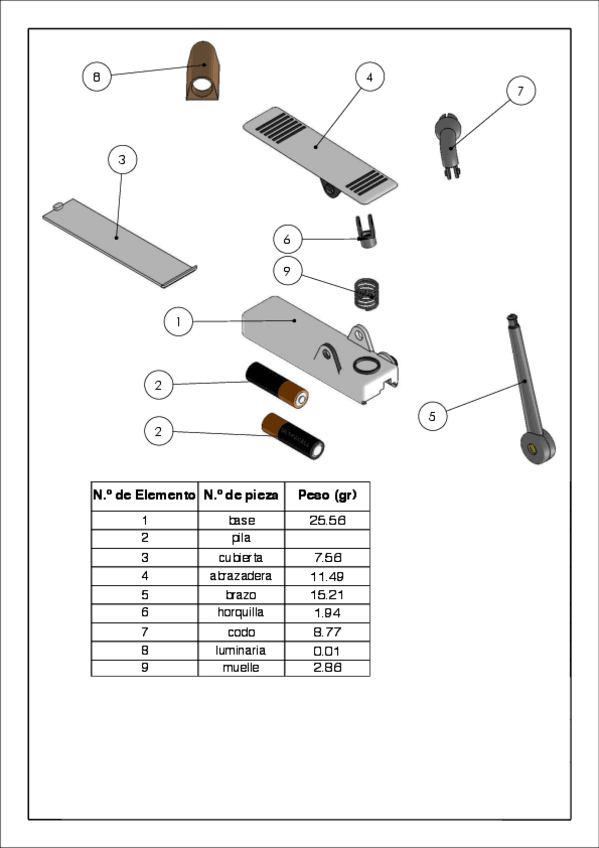 8

4

7

3

6

9

1

2

2

5

| N.º de Elemento | N.º de pieza | Peso (gr) |
|---|---|---|
| 1 | base | 25.56 |
| 2 | pila | |
| 3 | cubierta | 7.56 |
| 4 | abrazadera | 11.49 |
| 5 | brazo | 15.21 |
| 6 | horquilla | 1.94 |
| 7 | codo | 8.77 |
| 8 | luminaria | 0.01 |
| 9 | muelle | 2.86 |