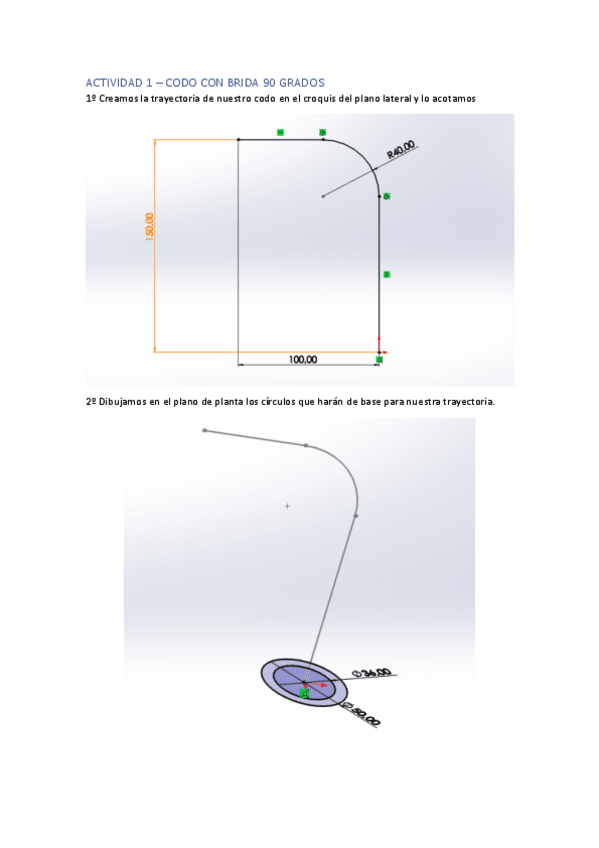 ACTIVIDAD 1 – CODO CON BRIDA 90 GRADOS

1º Creamos la trayectoria de nuestro codo en el croquis del plano lateral y lo acotamos

R40,00

150,00

100,00

2º Dibujamos en el plano de planta los círculos que harán de base para nuestra trayectoria.

Ø36,00

Ø50,00