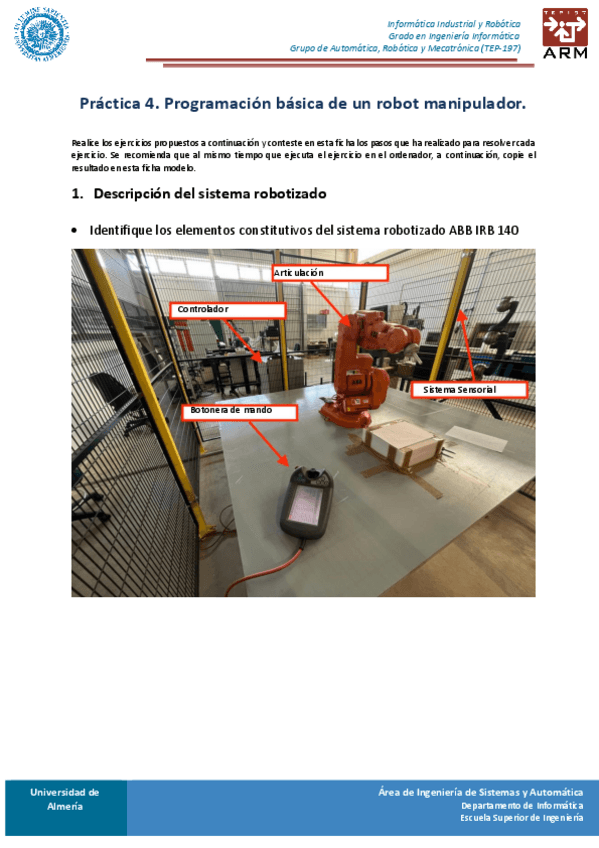 Informática Industrial y Robótica
Grado en Ingeniería Informática
Grupo de Automática, Robótica y Mecatrónica (TEP-197)

ARM

Práctica 4. Programación básica de un robot manipulador.

Realice los ejercicios propuestos a continuación y conteste en esta ficha los pasos que ha realizado para resolver cada ejercicio. Se recomienda que al mismo tiempo que ejecuta el ejercicio en el ordenador, a continuación, copie el resultado en esta ficha modelo.

1. Descripción del sistema robotizado

• Identifique los elementos constitutivos del sistema robotizado ABB IRB 140

Articulación

Controlador

Sistema Sensorial

Botonera de mando

Universidad de Almería

Área de Ingeniería de Sistemas y Automática
Departamento de Informática
Escuela Superior de Ingeniería