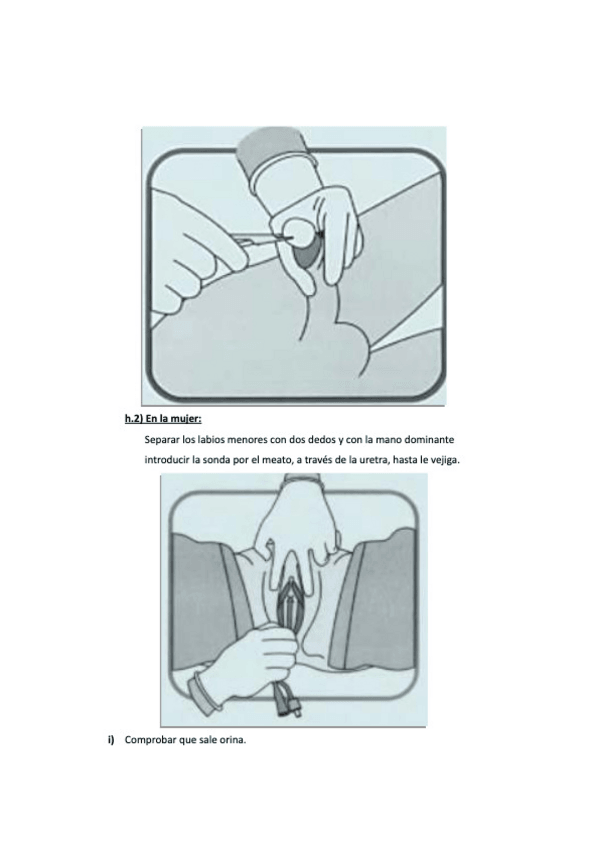 h.2) En la mujer:

Separar los labios menores con dos dedos y con la mano dominante introducir la sonda por el meato, a través de la uretra, hasta le vejiga.

i) Comprobar que sale orina.