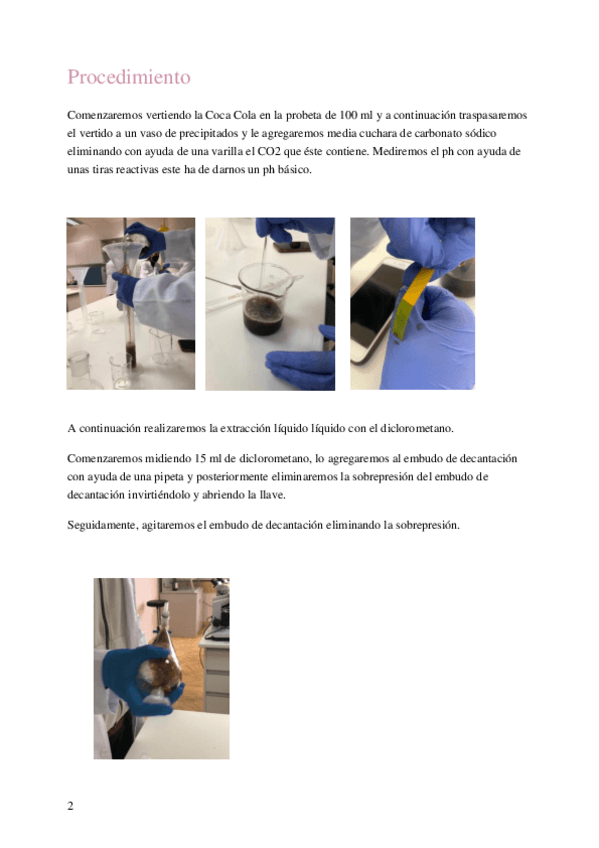 Procedimiento

Comenzaremos vertiendo la Coca Cola en la probeta de 100 ml y a continuación traspasaremos el vertido a un vaso de precipitados y le agregaremos media cuchara de carbonato sódico eliminando con ayuda de una varilla el CO2 que éste contiene. Mediremos el ph con ayuda de unas tiras reactivas este ha de darnos un ph básico.

A continuación realizaremos la extracción líquido líquido con el diclorometano.

Comenzaremos midiendo 15 ml de diclorometano, lo agregaremos al embudo de decantación con ayuda de una pipeta y posteriormente eliminaremos la sobrepresión del embudo de decantación invirtiéndolo y abriendo la llave.

Seguidamente, agitaremos el embudo de decantación eliminando la sobrepresión.

2