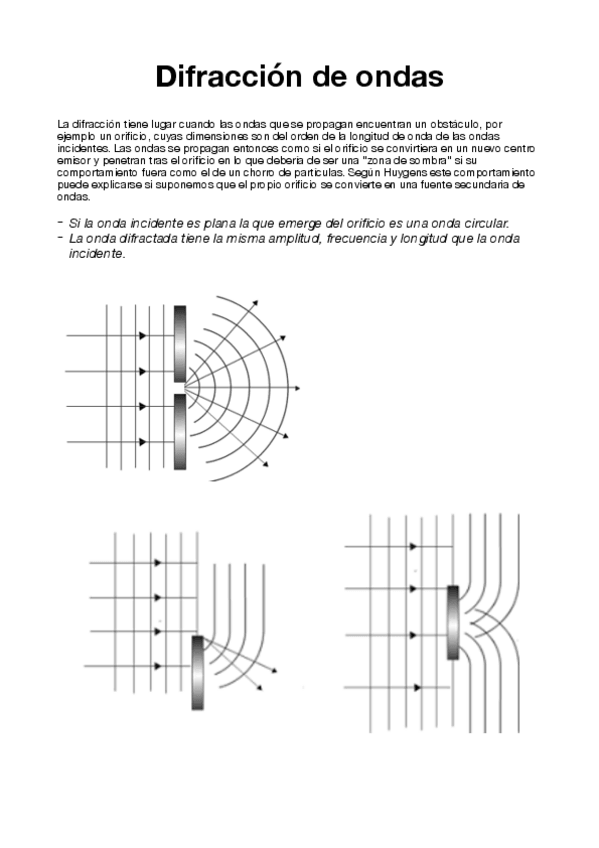 Difracción de ondas

La difracción tiene lugar cuando las ondas que se propagan encuentran un obstáculo, por ejemplo un orificio, cuyas dimensiones son del orden de la longitud de onda de las ondas incidentes. Las ondas se propagan entonces como si el orificio se convirtiera en un nuevo centro emisor y penetran tras el orificio en lo que debería de ser una "zona de sombra" si su comportamiento fuera como el de un chorro de partículas. Según Huygens este comportamiento puede explicarse si suponemos que el propio orificio se convierte en una fuente secundaria de ondas.

- Si la onda incidente es plana la que emerge del orificio es una onda circular.
- La onda difractada tiene la misma amplitud, frecuencia y longitud que la onda incidente.