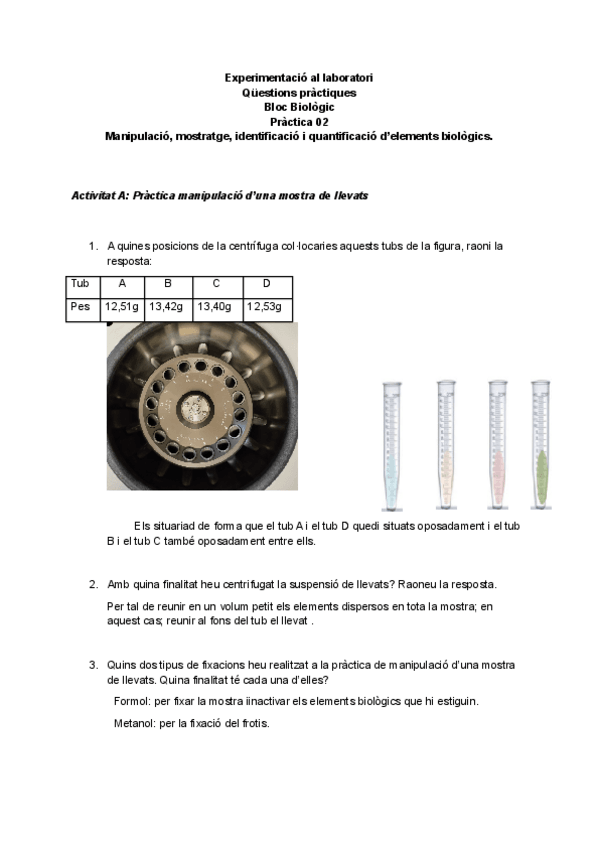 Experimentació al laboratori
Qüestions pràctiques
Bloc Biològic
Pràctica 02
Manipulació, mostratge, identificació i quantificació d'elements biològics.

Activitat A: Pràctica manipulació d'una mostra de llevats

1. A quines posicions de la centrífuga col·locaries aquests tubs de la figura, raoni la resposta:

| Tub | A | B | C | D |
|---|---|---|---|---|
| Pes | 12,51g | 13,42g | 13,40g | 12,53g |

Els situariad de forma que el tub A i el tub D quedi situats oposadament i el tub B i el tub C també oposadament entre ells.

2. Amb quina finalitat heu centrifugat la suspensió de llevats? Raoneu la resposta.

Per tal de reunir en un volum petit els elements dispersos en tota la mostra; en aquest cas; reunir al fons del tub el llevat .

3. Quins dos tipus de fixacions heu realitzat a la pràctica de manipulació d'una mostra de llevats. Quina finalitat té cada una d'elles?

Formol: per fixar la mostra iinactivar els elements biològics que hi estiguin.

Metanol: per la fixació del frotis.