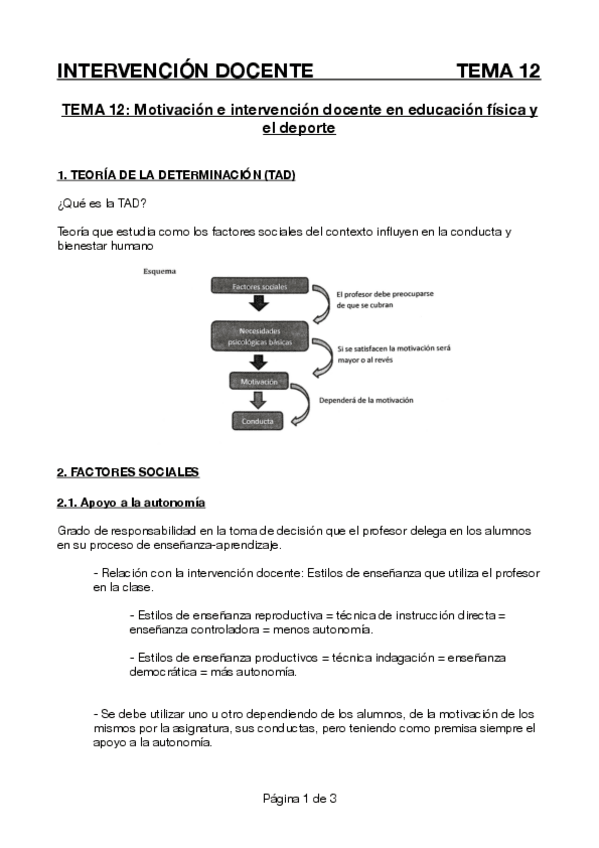 INTERVENCIÓN DOCENTE TEMA 12

TEMA 12: Motivación e intervención docente en educación física y el deporte

1. TEORÍA DE LA DETERMINACIÓN (TAD)

¿Qué es la TAD?

Teoría que estudia como los factores sociales del contexto influyen en la conducta y bienestar humano

Esquema

Factores sociales

El profesor debe preocuparse de que se cubran

Necesidades psicológicas básicas

Si se satisfacen la motivación será mayor o al revés

Motivación

Dependerá de la motivación

Conducta

2. FACTORES SOCIALES

2.1. Apoyo a la autonomía

Grado de responsabilidad en la toma de decisión que el profesor delega en los alumnos en su proceso de enseñanza-aprendizaje.

- Relación con la intervención docente: Estilos de enseñanza que utiliza el profesor en la clase.

- Estilos de enseñanza reproductiva = técnica de instrucción directa = enseñanza controladora = menos autonomía.

- Estilos de enseñanza productivos = técnica indagación = enseñanza democrática = más autonomía.

- Se debe utilizar uno u otro dependiendo de los alumnos, de la motivación de los mismos por la asignatura, sus conductas, pero teniendo como premisa siempre el apoyo a la autonomía.

Página 1 de 3