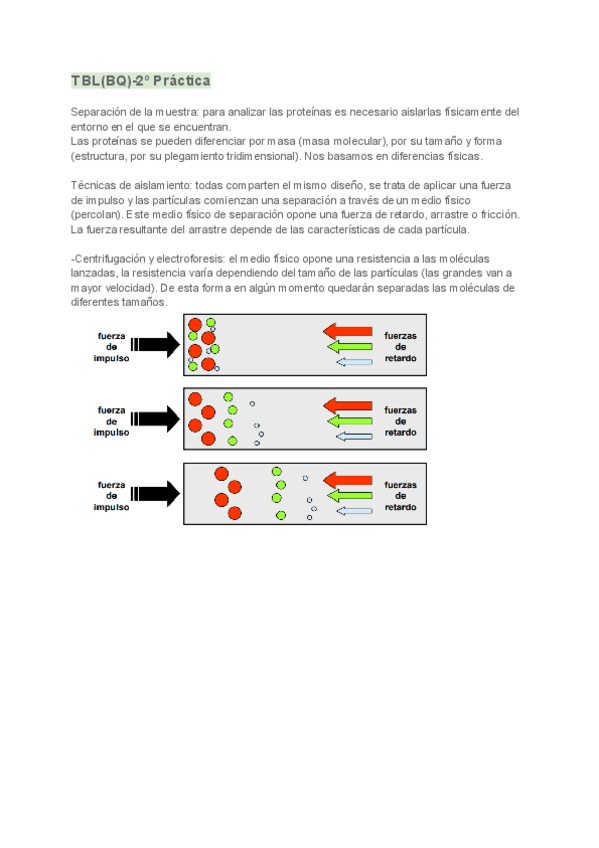 TBL(BQ)-2º Práctica

Separación de la muestra: para analizar las proteínas es necesario aislarlas físicamente del entorno en el que se encuentran.
Las proteínas se pueden diferenciar por masa (masa molecular), por su tamaño y forma (estructura, por su plegamiento tridimensional). Nos basamos en diferencias físicas.

Técnicas de aislamiento: todas comparten el mismo diseño, se trata de aplicar una fuerza de impulso y las partículas comienzan una separación a través de un medio físico (percolan). Este medio físico de separación opone una fuerza de retardo, arrastre o fricción. La fuerza resultante del arrastre depende de las características de cada partícula.

-Centrifugación y electroforesis: el medio físico opone una resistencia a las moléculas lanzadas, la resistencia varía dependiendo del tamaño de las partículas (las grandes van a mayor velocidad). De esta forma en algún momento quedarán separadas las moléculas de diferentes tamaños.

fuerza de impulso

fuerzas de retardo

fuerza de impulso

fuerzas de retardo

fuerza de impulso

fuerzas de retardo