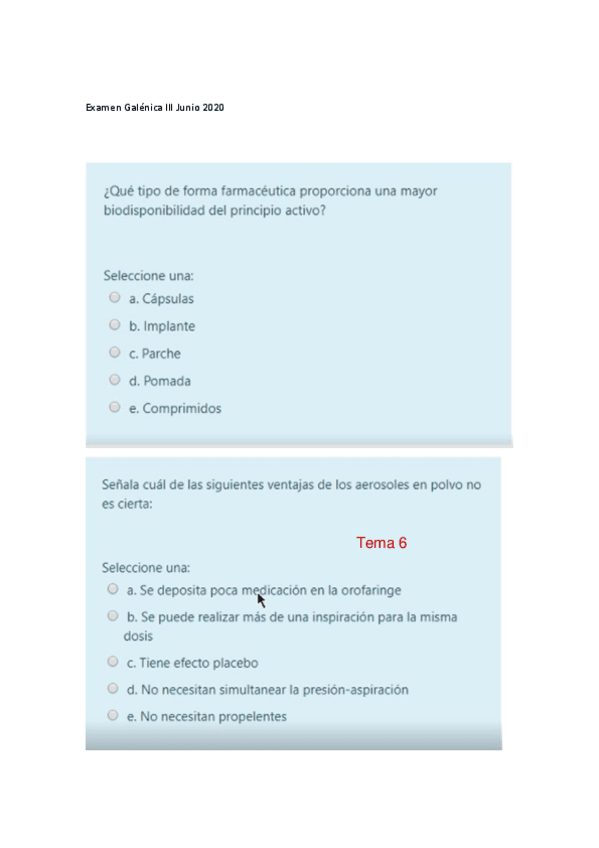 Examen Galénica III Junio 2020

¿Qué tipo de forma farmacéutica proporciona una mayor biodisponibilidad del principio activo?

Seleccione una:
a. Cápsulas
b. Implante
c. Parche
d. Pomada
e. Comprimidos

Señala cuál de las siguientes ventajas de los aerosoles en polvo no es cierta:

Tema 6

Seleccione una:
a. Se deposita poca medicación en la orofaringe
b. Se puede realizar más de una inspiración para la misma dosis
c. Tiene efecto placebo
d. No necesitan simultanear la presión-aspiración
e. No necesitan propelentes