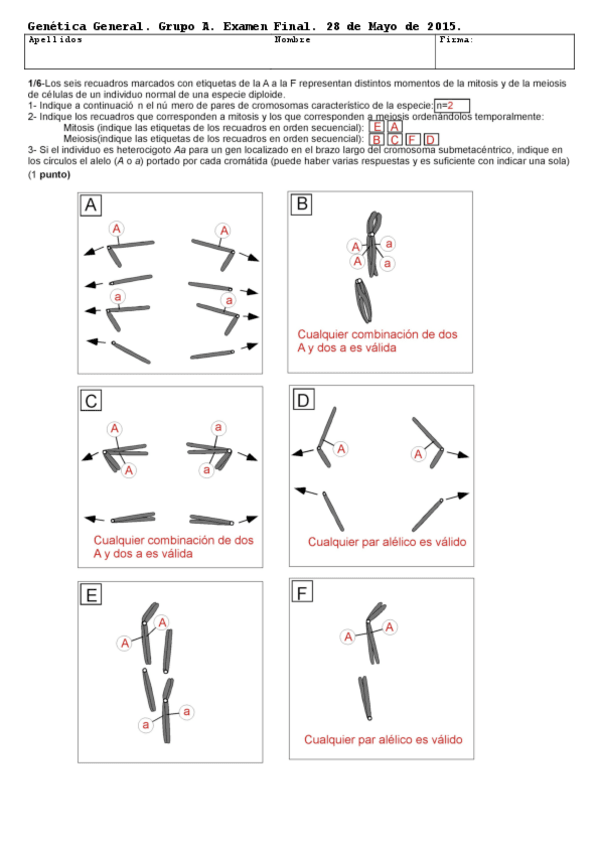 Genética General. Grupo A. Examen Final. 28 de Mayo de 2015.

| Apellidos | Nombre | Firma: |
|---|---|---|
| | | |

**1/6**-Los seis recuadros marcados con etiquetas de la A a la F representan distintos momentos de la mitosis y de la meiosis de células de un individuo normal de una especie diploide.
1- Indique a continuació n el nú mero de pares de cromosomas característico de la especie: n=2
2- Indique los recuadros que corresponden a mitosis y los que corresponden a meiosis ordenándolos temporalmente:
Mitosis (indique las etiquetas de los recuadros en orden secuencial): E A
Meiosis(indique las etiquetas de los recuadros en orden secuencial): B C F D
3- Si el individuo es heterocigoto *Aa* para un gen localizado en el brazo largo del cromosoma submetacéntrico, indique en los círculos el alelo (*A* o *a*) portado por cada cromátida (puede haber varias respuestas y es suficiente con indicar una sola) (1 **punto**)

A
A A
a a

B
A a
A a
Cualquier combinación de dos A y dos a es válida

C
A a
A a
Cualquier combinación de dos A y dos a es válida

D
A A
Cualquier par alélico es válido

E
A A
a a

F
A A
Cualquier par alélico es válido