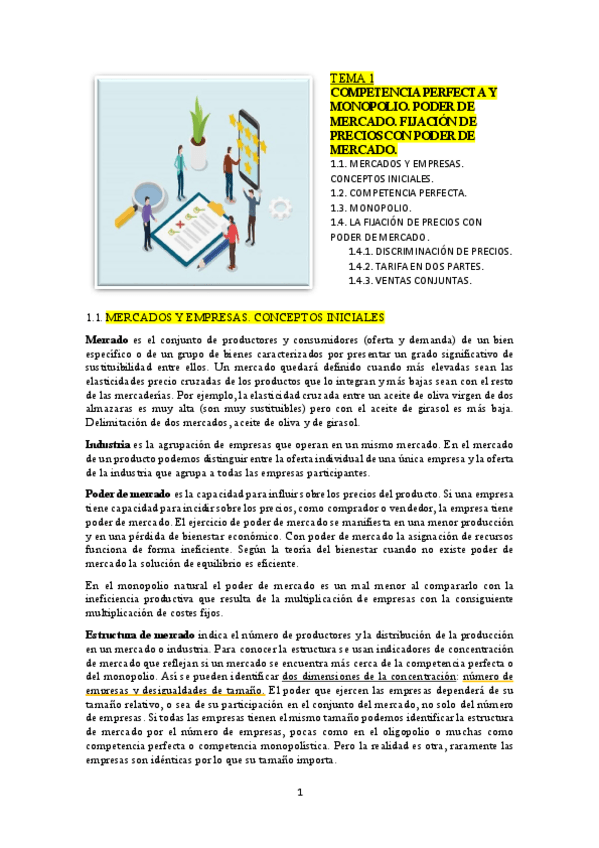 TEMA 1
COMPETENCIA PERFECTA Y MONOPOLIO. PODER DE MERCADO. FIJACIÓN DE PRECIOS CON PODER DE MERCADO.
1.1. MERCADOS Y EMPRESAS. CONCEPTOS INICIALES.
1.2. COMPETENCIA PERFECTA.
1.3. MONOPOLIO.
1.4. LA FIJACIÓN DE PRECIOS CON PODER DE MERCADO.
1.4.1. DISCRIMINACIÓN DE PRECIOS.
1.4.2. TARIFA EN DOS PARTES.
1.4.3. VENTAS CONJUNTAS.

1.1. MERCADOS Y EMPRESAS. CONCEPTOS INICIALES

Mercado es el conjunto de productores y consumidores (oferta y demanda) de un bien específico o de un grupo de bienes caracterizados por presentar un grado significativo de sustituibilidad entre ellos. Un mercado quedará definido cuando más elevadas sean las elasticidades precio cruzadas de los productos que lo integran y más bajas sean con el resto de las mercaderías. Por ejemplo, la elasticidad cruzada entre un aceite de oliva virgen de dos almazaras es muy alta (son muy sustituibles) pero con el aceite de girasol es más baja. Delimitación de dos mercados, aceite de oliva y de girasol.

Industria es la agrupación de empresas que operan en un mismo mercado. En el mercado de un producto podemos distinguir entre la oferta individual de una única empresa y la oferta de la industria que agrupa a todas las empresas participantes.

Poder de mercado es la capacidad para influir sobre los precios del producto. Si una empresa tiene capacidad para incidir sobre los precios, como comprador o vendedor, la empresa tiene poder de mercado. El ejercicio de poder de mercado se manifiesta en una menor producción y en una pérdida de bienestar económico. Con poder de mercado la asignación de recursos funciona de forma ineficiente. Según la teoría del bienestar cuando no existe poder de mercado la solución de equilibrio es eficiente.

En el monopolio natural el poder de mercado es un mal menor al compararlo con la ineficiencia productiva que resulta de la multiplicación de empresas con la consiguiente multiplicación de costes fijos.

Estructura de mercado indica el número de productores y la distribución de la producción en un mercado o industria. Para conocer la estructura se usan indicadores de concentración de mercado que reflejan si un mercado se encuentra más cerca de la competencia perfecta o del monopolio. Así se pueden identificar dos dimensiones de la concentración: número de empresas y desigualdades de tamaño. El poder que ejercen las empresas dependerá de su tamaño relativo, o sea de su participación en el conjunto del mercado, no solo del número de empresas. Si todas las empresas tienen el mismo tamaño podemos identificar la estructura de mercado por el número de empresas, pocas como en el oligopolio o muchas como competencia perfecta o competencia monopolística. Pero la realidad es otra, raramente las empresas son idénticas por lo que su tamaño importa.

1