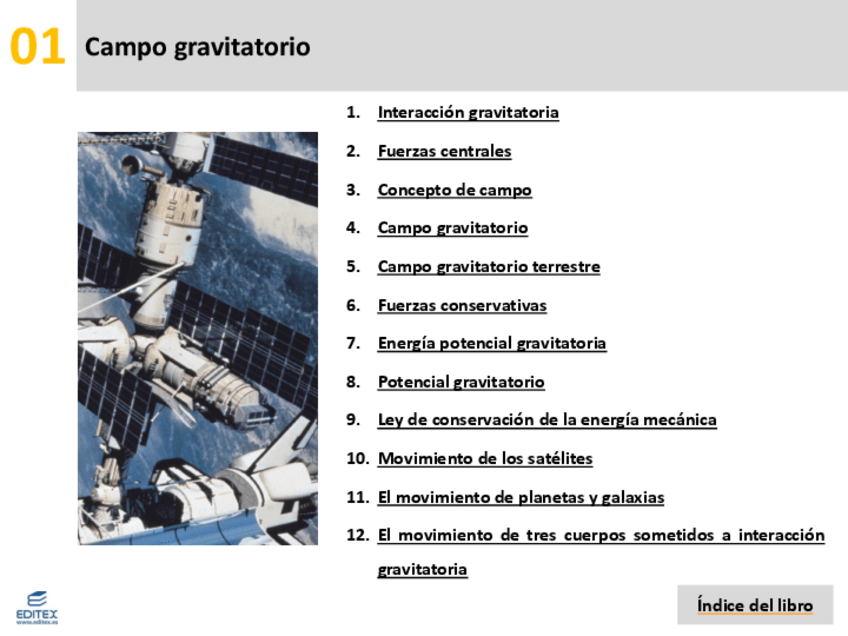 01 Campo gravitatorio

1. Interacción gravitatoria
2. Fuerzas centrales
3. Concepto de campo
4. Campo gravitatorio
5. Campo gravitatorio terrestre
6. Fuerzas conservativas
7. Energía potencial gravitatoria
8. Potencial gravitatorio
9. Ley de conservación de la energía mecánica
10. Movimiento de los satélites
11. El movimiento de planetas y galaxias
12. El movimiento de tres cuerpos sometidos a interacción gravitatoria

EDITEX
www.editex.es

Índice del libro