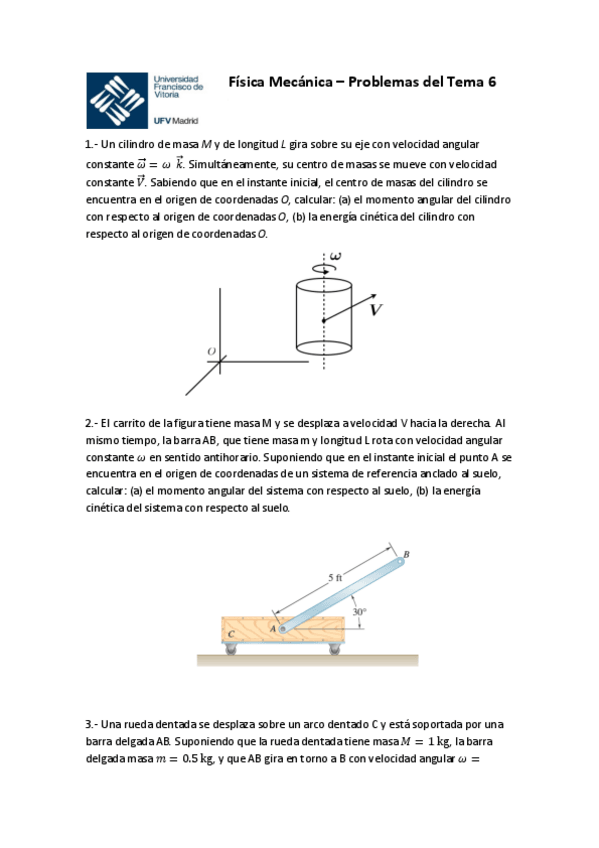 Universidad Francisco de Vitoria
UFV Madrid

Física Mecánica – Problemas del Tema 6

1.- Un cilindro de masa $M$ y de longitud $L$ gira sobre su eje con velocidad angular constante $\vec{\omega} = \omega\ \vec{k}$. Simultáneamente, su centro de masas se mueve con velocidad constante $\vec{V}$. Sabiendo que en el instante inicial, el centro de masas del cilindro se encuentra en el origen de coordenadas $O$, calcular: (a) el momento angular del cilindro con respecto al origen de coordenadas $O$, (b) la energía cinética del cilindro con respecto al origen de coordenadas $O$.

$\omega$
$V$
$O$

2.- El carrito de la figura tiene masa M y se desplaza a velocidad V hacia la derecha. Al mismo tiempo, la barra AB, que tiene masa m y longitud L rota con velocidad angular constante $\omega$ en sentido antihorario. Suponiendo que en el instante inicial el punto A se encuentra en el origen de coordenadas de un sistema de referencia anclado al suelo, calcular: (a) el momento angular del sistema con respecto al suelo, (b) la energía cinética del sistema con respecto al suelo.

B
5 ft
30°
A
C

3.- Una rueda dentada se desplaza sobre un arco dentado C y está soportada por una barra delgada AB. Suponiendo que la rueda dentada tiene masa $M = 1$ kg, la barra delgada masa $m = 0.5$ kg, y que AB gira en torno a B con velocidad angular $\omega =$