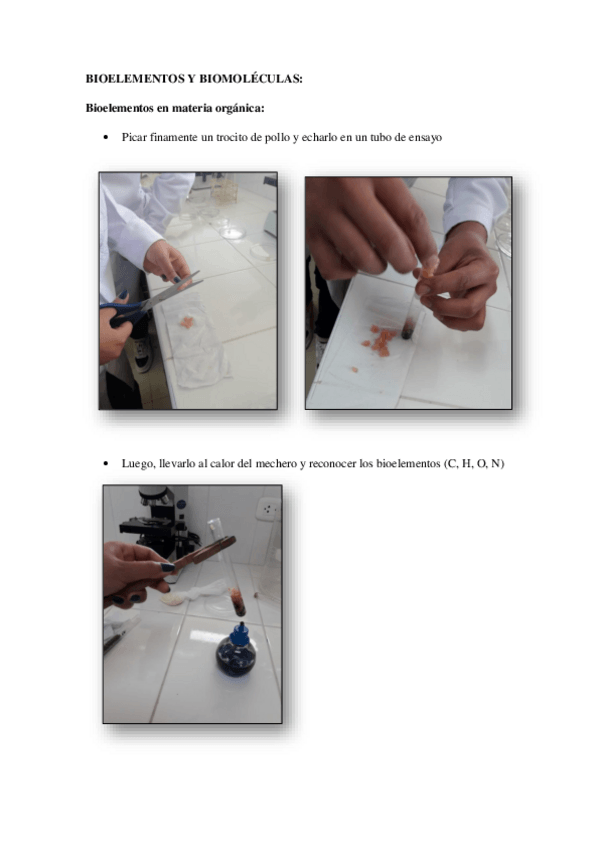 BIOELEMENTOS Y BIOMOLÉCULAS:

Bioelementos en materia orgánica:

• Picar finamente un trocito de pollo y echarlo en un tubo de ensayo

• Luego, llevarlo al calor del mechero y reconocer los bioelementos (C, H, O, N)