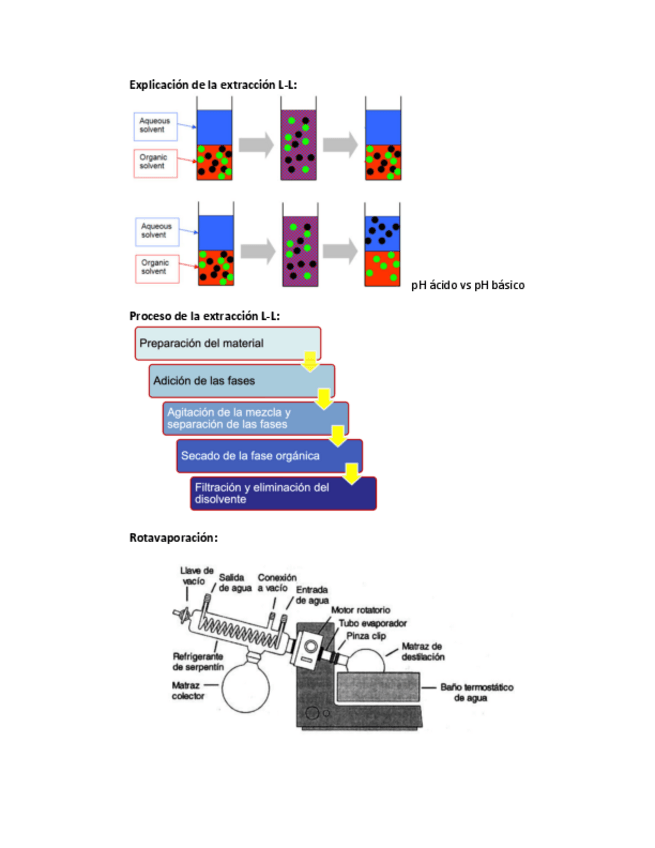 Explicación de la extracción L-L:

Aqueous solvent

Organic solvent

Aqueous solvent

Organic solvent

pH ácido vs pH básico

Proceso de la extracción L-L:

Preparación del material

Adición de las fases

Agitación de la mezcla y separación de las fases

Secado de la fase orgánica

Filtración y eliminación del disolvente

Rotavaporación:

Llave de vacío

Salida de agua

Conexión a vacío

Entrada de agua

Motor rotatorio

Tubo evaporador

Pinza clip

Matraz de destilación

Refrigerante de serpentín

Matraz colector

Baño termostático de agua