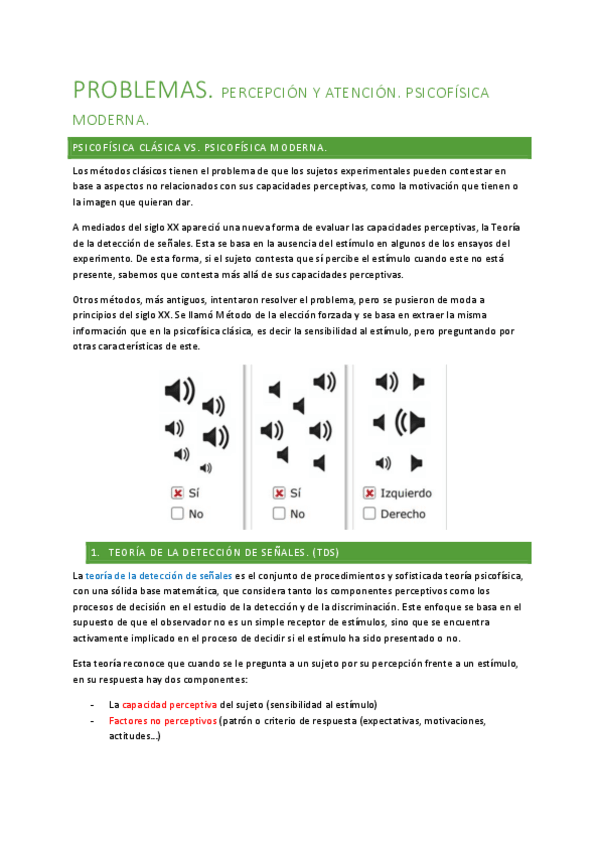 PROBLEMAS. PERCEPCIÓN Y ATENCIÓN. PSICOFÍSICA MODERNA.

PSICOFÍSICA CLÁSICA VS. PSICOFÍSICA MODERNA.

Los métodos clásicos tienen el problema de que los sujetos experimentales pueden contestar en base a aspectos no relacionados con sus capacidades perceptivas, como la motivación que tienen o la imagen que quieran dar.

A mediados del siglo XX apareció una nueva forma de evaluar las capacidades perceptivas, la Teoría de la detección de señales. Esta se basa en la ausencia del estímulo en algunos de los ensayos del experimento. De esta forma, si el sujeto contesta que sí percibe el estímulo cuando este no está presente, sabemos que contesta más allá de sus capacidades perceptivas.

Otros métodos, más antiguos, intentaron resolver el problema, pero se pusieron de moda a principios del siglo XX. Se llamó Método de la elección forzada y se basa en extraer la misma información que en la psicofísica clásica, es decir la sensibilidad al estímulo, pero preguntando por otras características de este.

Sí
No

Sí
No

Izquierdo
Derecho

1. TEORÍA DE LA DETECCIÓN DE SEÑALES. (TDS)

La teoría de la detección de señales es el conjunto de procedimientos y sofisticada teoría psicofísica, con una sólida base matemática, que considera tanto los componentes perceptivos como los procesos de decisión en el estudio de la detección y de la discriminación. Este enfoque se basa en el supuesto de que el observador no es un simple receptor de estímulos, sino que se encuentra activamente implicado en el proceso de decidir si el estímulo ha sido presentado o no.

Esta teoría reconoce que cuando se le pregunta a un sujeto por su percepción frente a un estímulo, en su respuesta hay dos componentes:

- La capacidad perceptiva del sujeto (sensibilidad al estímulo)
- Factores no perceptivos (patrón o criterio de respuesta (expectativas, motivaciones, actitudes…)