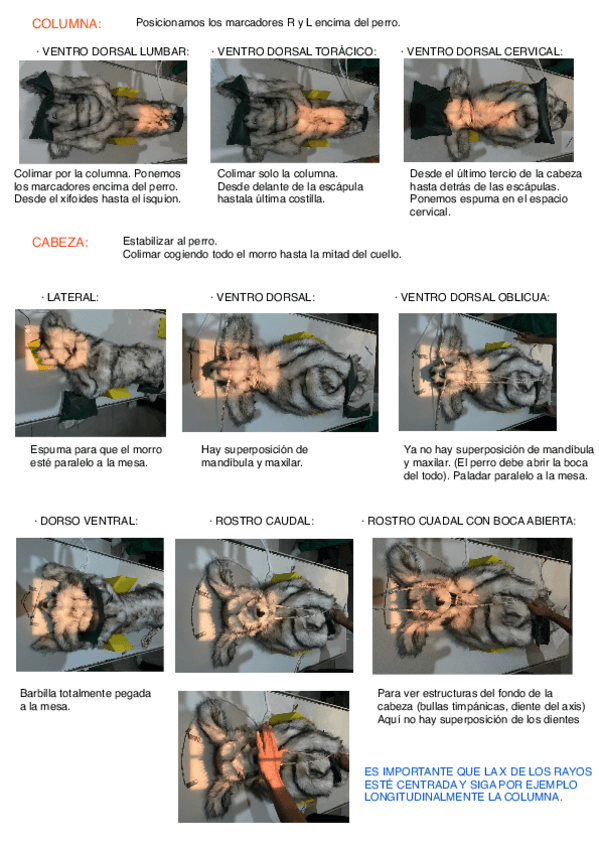 COLUMNA: Posicionamos los marcadores R y L encima del perro.

· VENTRO DORSAL LUMBAR:

Colimar por la columna. Ponemos los marcadores encima del perro. Desde el xifoides hasta el isquion.

· VENTRO DORSAL TORÁCICO:

Colimar solo la columna. Desde delante de la escápula hastala última costilla.

· VENTRO DORSAL CERVICAL:

Desde el último tercio de la cabeza hasta detrás de las escápulas. Ponemos espuma en el espacio cervical.

CABEZA: Estabilizar al perro. Colimar cogiendo todo el morro hasta la mitad del cuello.

· LATERAL:

Espuma para que el morro esté paralelo a la mesa.

· VENTRO DORSAL:

Hay superposición de mandíbula y maxilar.

· VENTRO DORSAL OBLICUA:

Ya no hay superposición de mandíbula y maxilar. (El perro debe abrir la boca del todo). Paladar paralelo a la mesa.

· DORSO VENTRAL:

Barbilla totalmente pegada a la mesa.

· ROSTRO CAUDAL:

· ROSTRO CUADAL CON BOCA ABIERTA:

Para ver estructuras del fondo de la cabeza (bullas timpánicas, diente del axis) Aquí no hay superposición de los dientes

ES IMPORTANTE QUE LA X DE LOS RAYOS ESTÉ CENTRADA Y SIGA POR EJEMPLO LONGITUDINALMENTE LA COLUMNA.