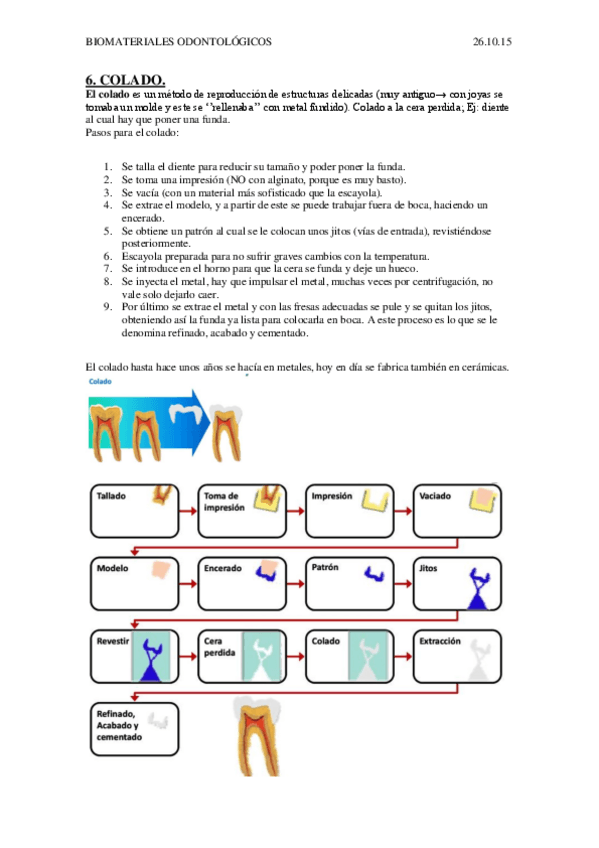 BIOMATERIALES ODONTOLÓGICOS 26.10.15

6. COLADO.

El colado es un método de reproducción de estructuras delicadas (muy antiguo→ con joyas se tomaba un molde y este se "rellenaba" con metal fundido). Colado a la cera perdida; Ej: diente al cual hay que poner una funda.
Pasos para el colado:

1. Se talla el diente para reducir su tamaño y poder poner la funda.
2. Se toma una impresión (NO con alginato, porque es muy basto).
3. Se vacía (con un material más sofisticado que la escayola).
4. Se extrae el modelo, y a partir de este se puede trabajar fuera de boca, haciendo un encerado.
5. Se obtiene un patrón al cual se le colocan unos jitos (vías de entrada), revistiéndose posteriormente.
6. Escayola preparada para no sufrir graves cambios con la temperatura.
7. Se introduce en el horno para que la cera se funda y deje un hueco.
8. Se inyecta el metal, hay que impulsar el metal, muchas veces por centrifugación, no vale solo dejarlo caer.
9. Por último se extrae el metal y con las fresas adecuadas se pule y se quitan los jitos, obteniendo así la funda ya lista para colocarla en boca. A este proceso es lo que se le denomina refinado, acabado y cementado.

El colado hasta hace unos años se hacía en metales, hoy en día se fabrica también en cerámicas.

Colado

Tallado
Toma de impresión
Impresión
Vaciado
Modelo
Encerado
Patrón
Jitos
Revestir
Cera perdida
Colado
Extracción
Refinado, Acabado y cementado