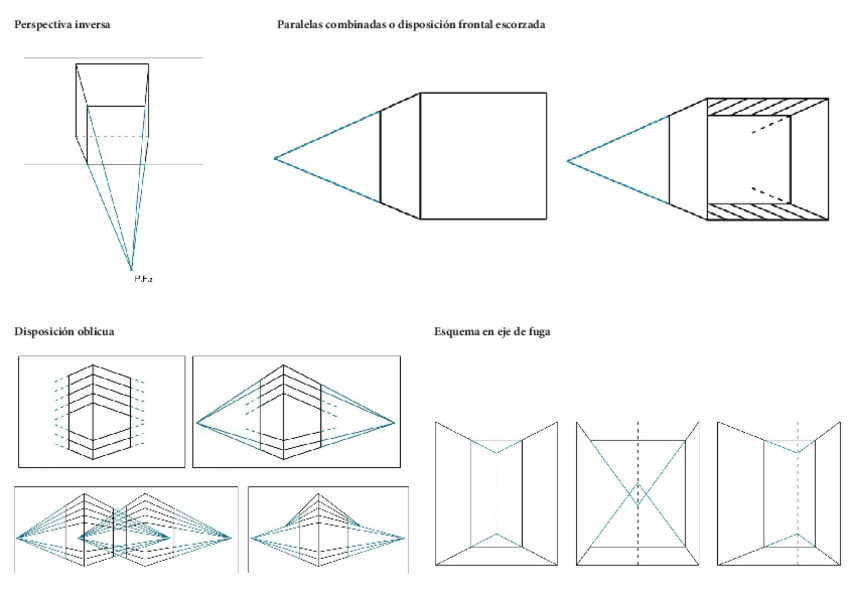 Perspectiva inversa

P.F.₂

Paralelas combinadas o disposición frontal escorzada

Disposición oblicua

Esquema en eje de fuga