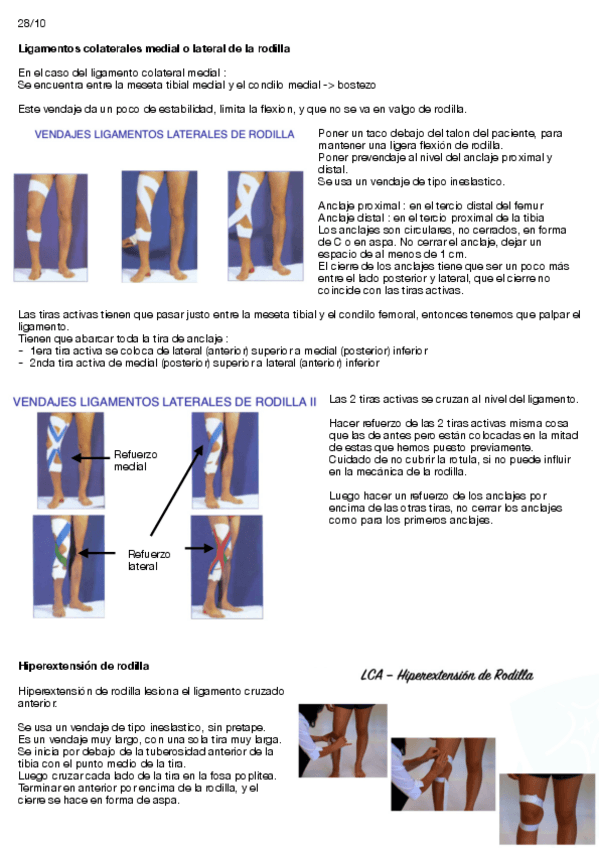 28/10

Ligamentos colaterales medial o lateral de la rodilla

En el caso del ligamento colateral medial :
Se encuentra entre la meseta tibial medial y el condilo medial -> bostezo

Este vendaje da un poco de estabilidad, limita la flexion, y que no se va en valgo de rodilla.

VENDAJES LIGAMENTOS LATERALES DE RODILLA

Poner un taco debajo del talon del paciente, para mantener una ligera flexión de rodilla.
Poner prevendaje al nivel del anclaje proximal y distal.
Se usa un vendaje de tipo ineslastico.

Anclaje proximal : en el tercio distal del femur
Anclaje distal : en el tercio proximal de la tibia
Los anclajes son circulares, no cerrados, en forma de C o en aspa. No cerrar el anclaje, dejar un espacio de al menos de 1 cm.
El cierre de los anclajes tiene que ser un poco más entre el lado posterior y lateral, que el cierre no coincide con las tiras activas.

Las tiras activas tienen que pasar justo entre la meseta tibial y el condilo femoral, entonces tenemos que palpar el ligamento.
Tienen que abarcar toda la tira de anclaje :
- 1era tira activa se coloca de lateral (anterior) superior a medial (posterior) inferior
- 2nda tira activa de medial (posterior) superior a lateral (anterior) inferior

VENDAJES LIGAMENTOS LATERALES DE RODILLA II

Refuerzo medial

Refuerzo lateral

Las 2 tiras activas se cruzan al nivel del ligamento.

Hacer refuerzo de las 2 tiras activas misma cosa que las de antes pero están colocadas en la mitad de estas que hemos puesto previamente.
Cuidado de no cubrir la rotula, si no puede influir en la mecánica de la rodilla.

Luego hacer un refuerzo de los anclajes por encima de las otras tiras, no cerrar los anclajes como para los primeros anclajes.

Hiperextensión de rodilla

Hiperextensión de rodilla lesiona el ligamento cruzado anterior.

Se usa un vendaje de tipo ineslastico, sin pretape.
Es un vendaje muy largo, con una sola tira muy larga.
Se inicia por debajo de la tuberosidad anterior de la tibia con el punto medio de la tira.
Luego cruzar cada lado de la tira en la fosa poplitea.
Terminar en anterior por encima de la rodilla, y el cierre se hace en forma de aspa.

LCA – Hiperextensión de Rodilla